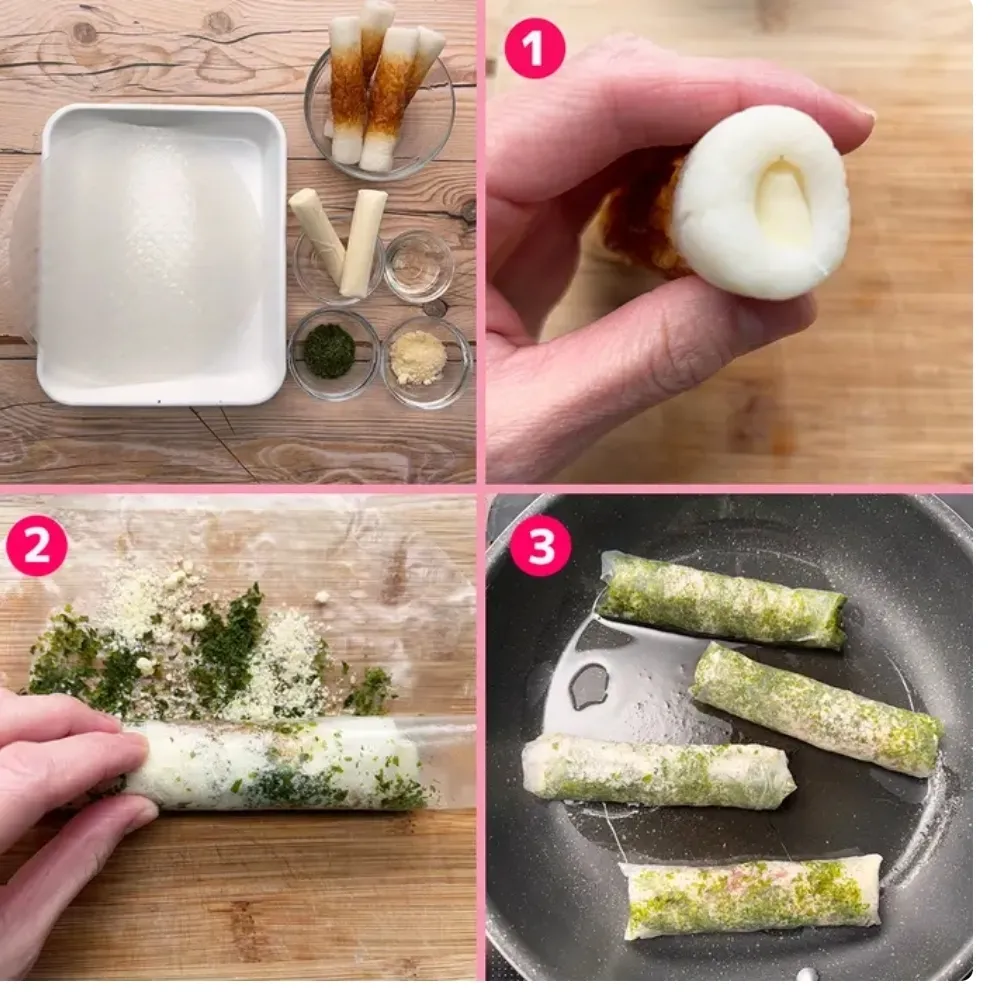 1

2

3