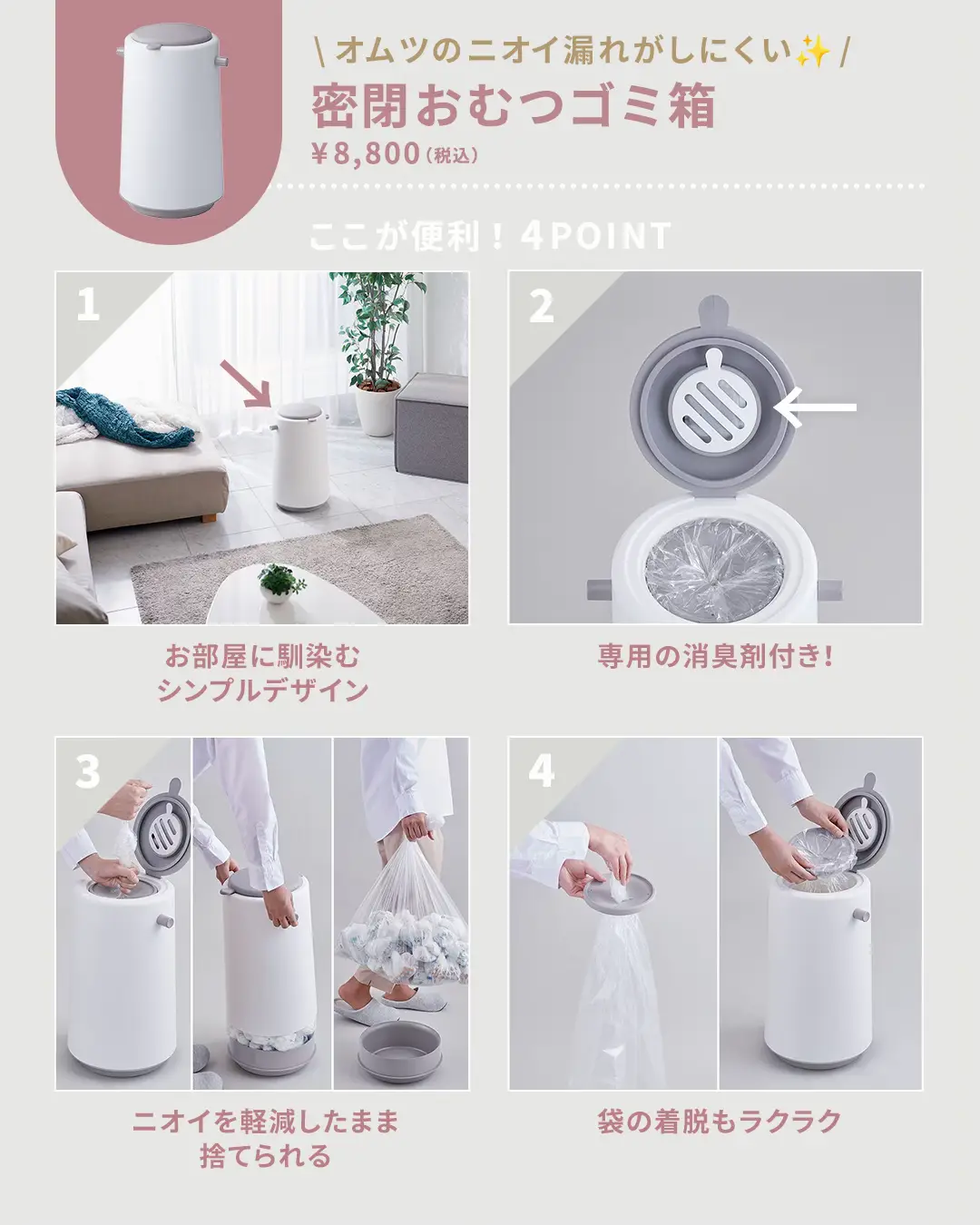 \ オムツのニオイ漏れがしにくい✨ /
密閉おむつゴミ箱
¥8,800(税込)

ここが便利！4POINT

1

お部屋に馴染む
シンプルデザイン

2

専用の消臭剤付き！

3

ニオイを軽減したまま
捨てられる

4

袋の着脱もラクラク