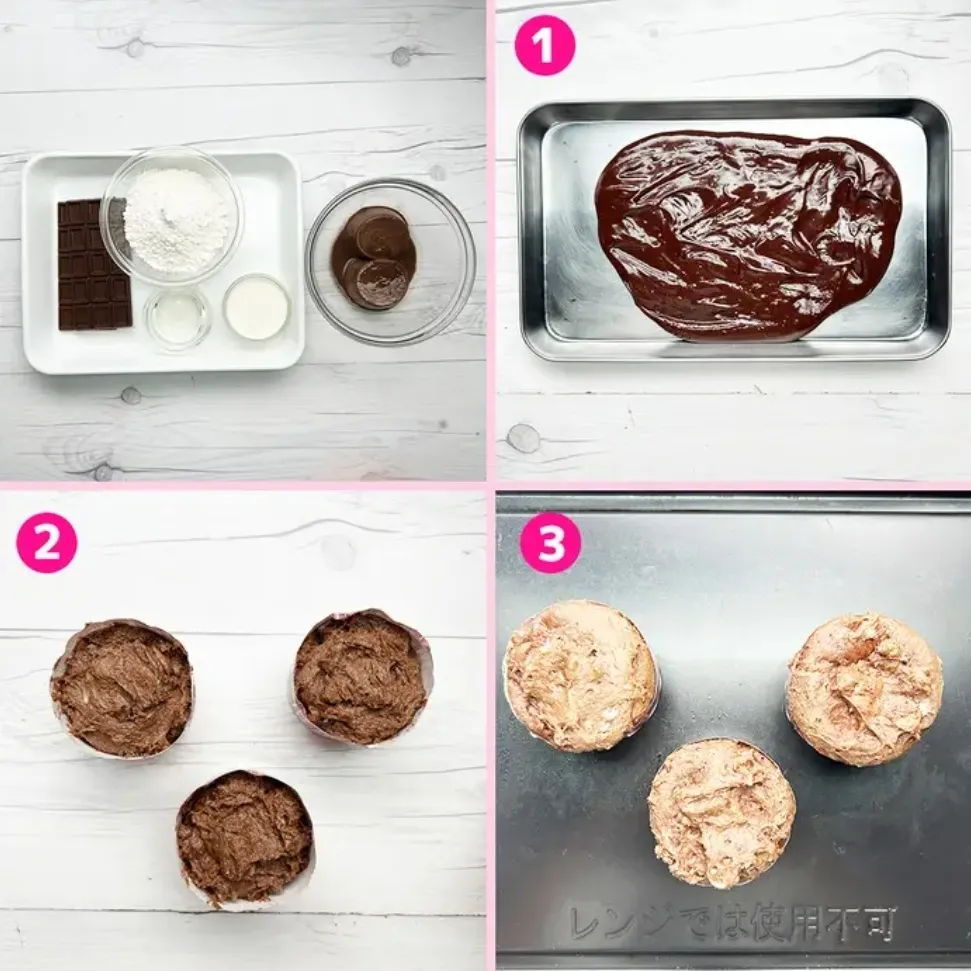 1

2

3

レンジでは使用不可