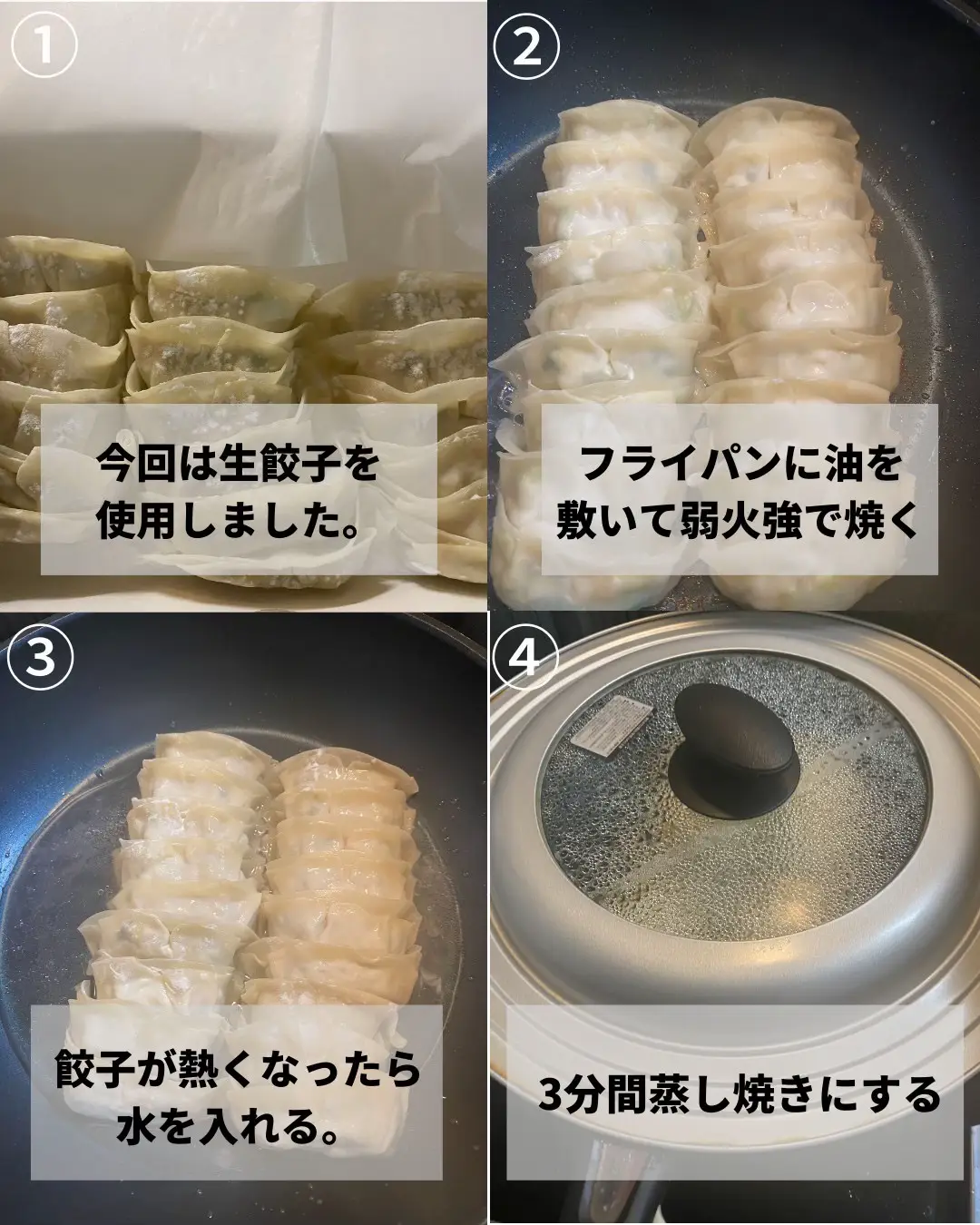 ①

今回は生餃子を使用しました。

②

フライパンに油を敷いて弱火強で焼く

③

餃子が熱くなったら水を入れる。

④

3分間蒸し焼きにする