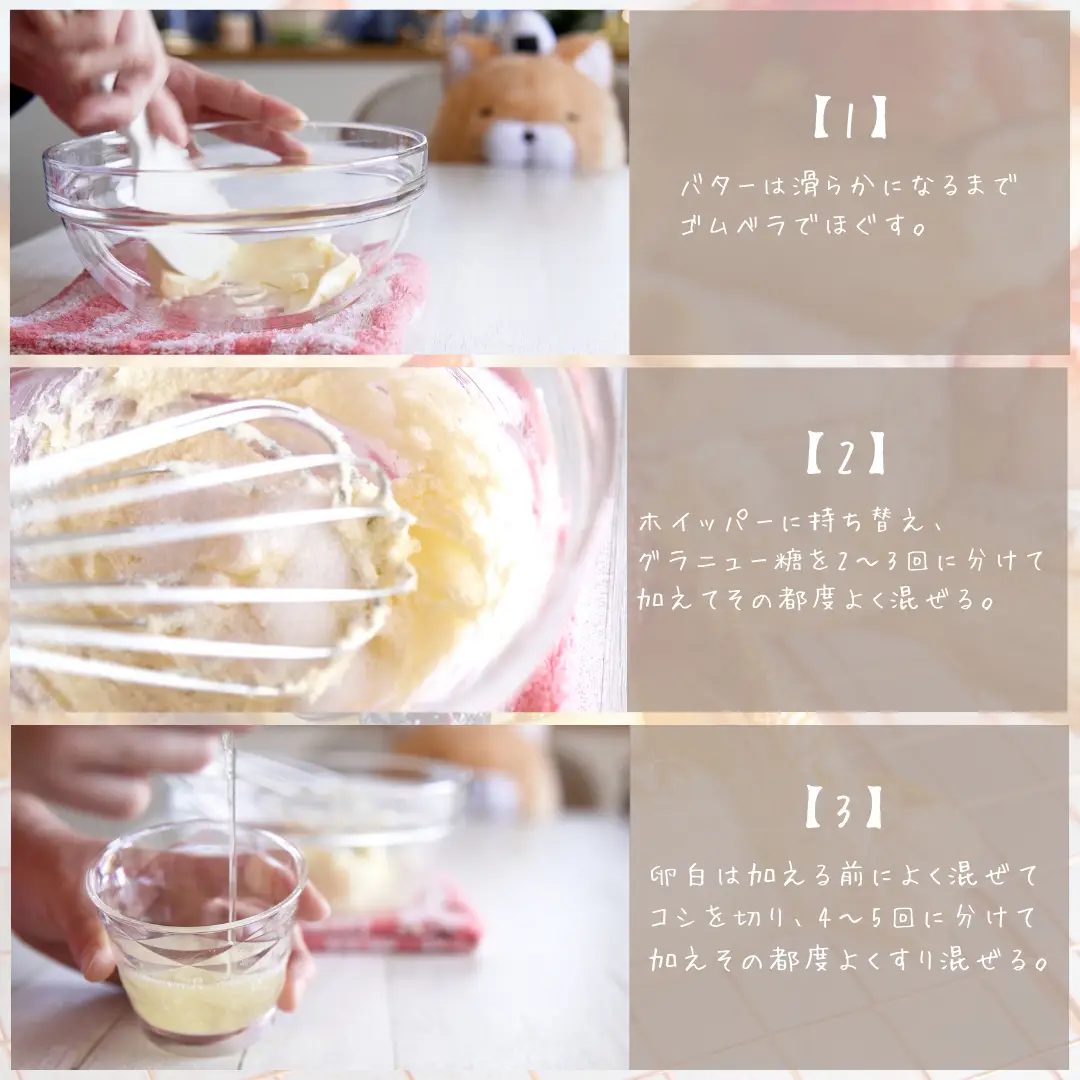 【1】

バターは滑らかになるまでゴムベラでほぐす。

【2】

ホイッパーに持ち替え、グラニュー糖を2〜3回に分けて加えてその都度よく混ぜる。

【3】

卵白は加える前によく混ぜてコシを切り、4〜5回に分けて加えその都度よくすり混ぜる。