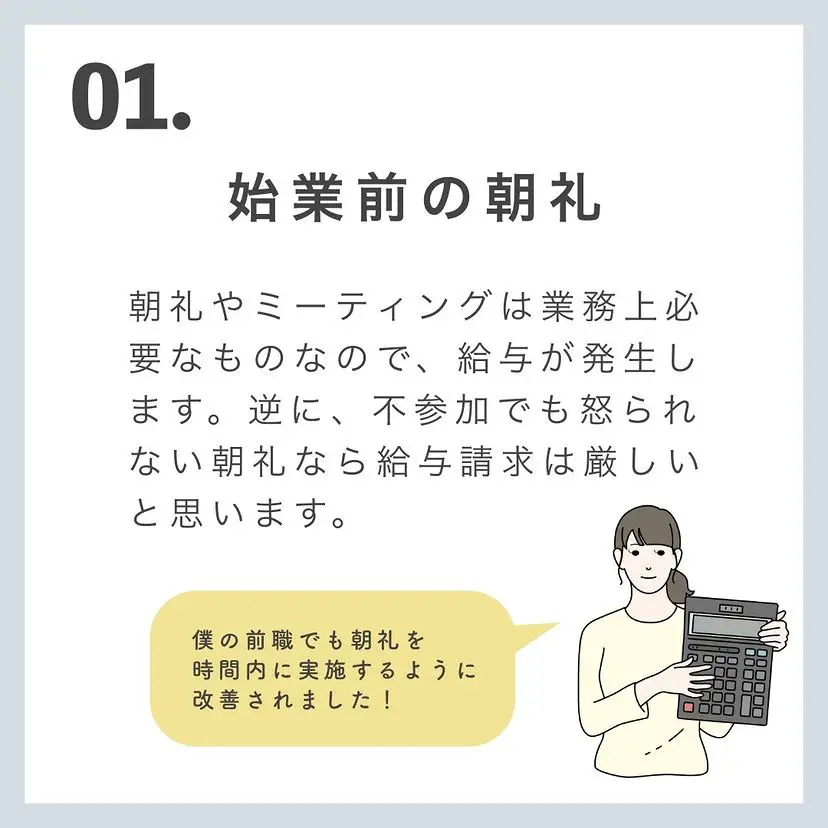 01.

始業前の朝礼

朝礼やミーティングは業務上必要なものなので、給与が発生します。逆に、不参加でも怒られない朝礼なら給与請求は厳しいと思います。

僕の前職でも朝礼を時間内に実施するように改善されました！