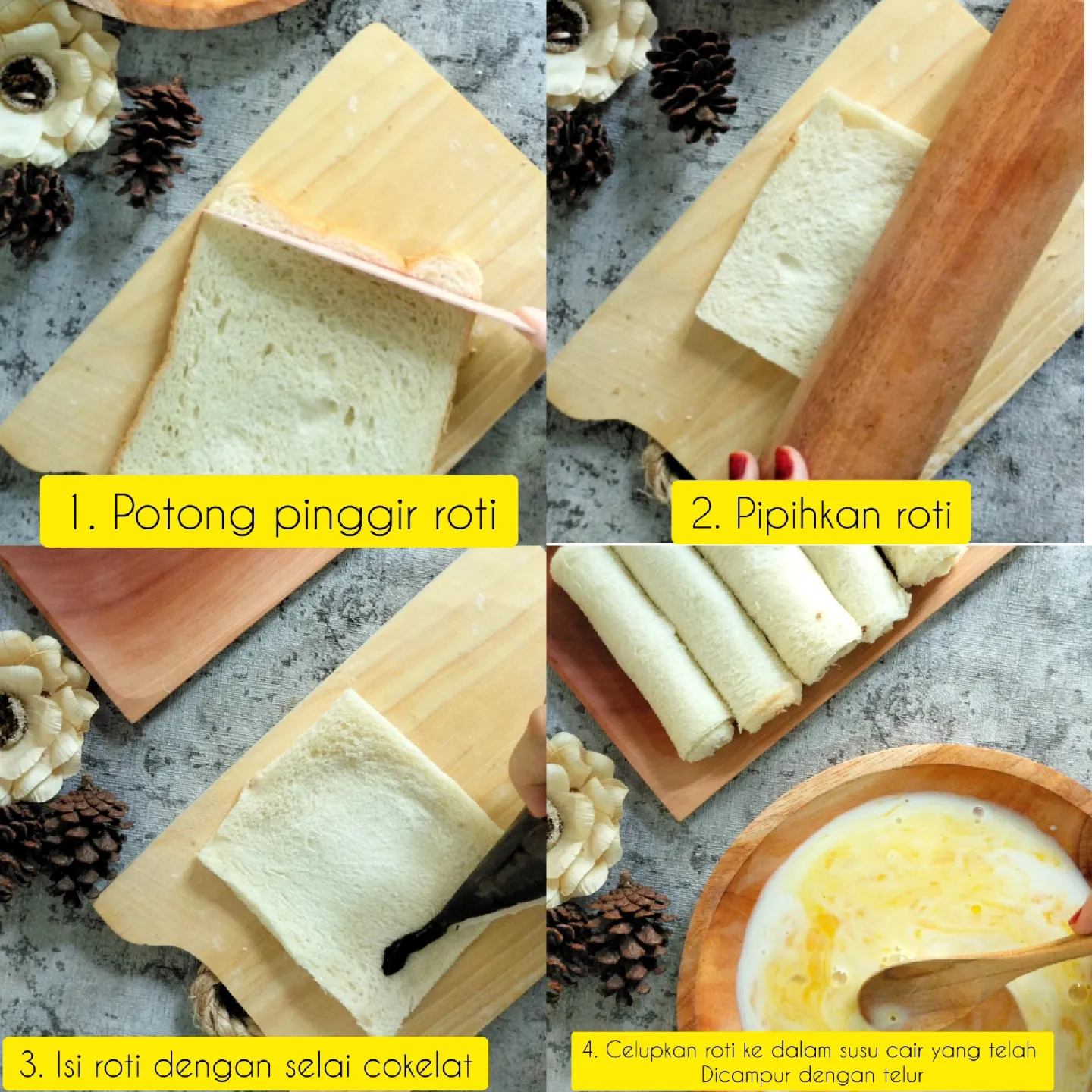 1. Potong pinggir roti

2. Pipihkan roti

3. Isi roti dengan selai cokelat

4. Celupkan roti ke dalam susu cair yang telah Dicampur dengan telur