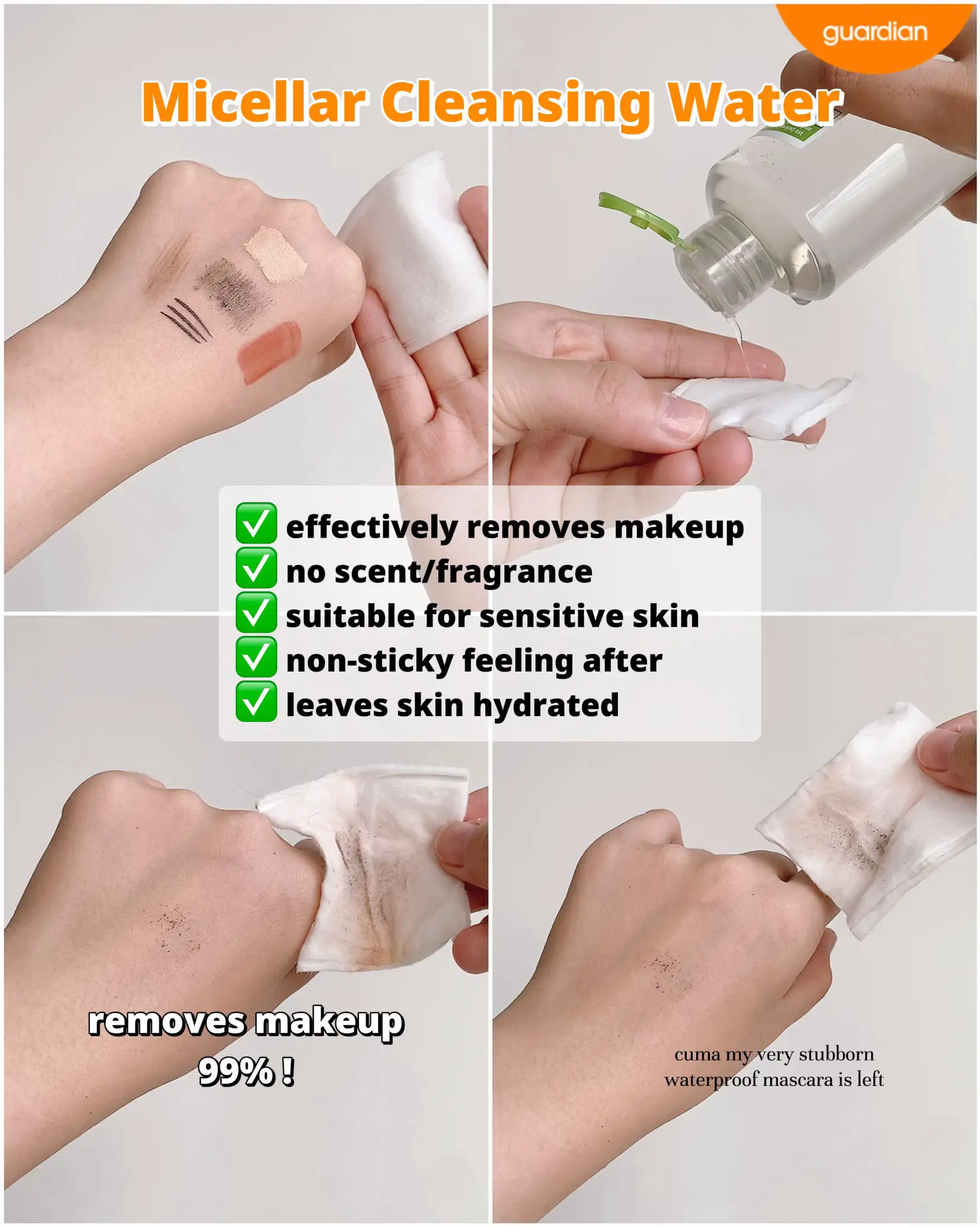 guardian

Micellar Cleansing Water

✅ effectively removes makeup
✅ no scent/fragrance
✅ suitable for sensitive skin
✅ non-sticky feeling after
✅ leaves skin hydrated

removes makeup 99% !

cuma my very stubborn waterproof mascara is left