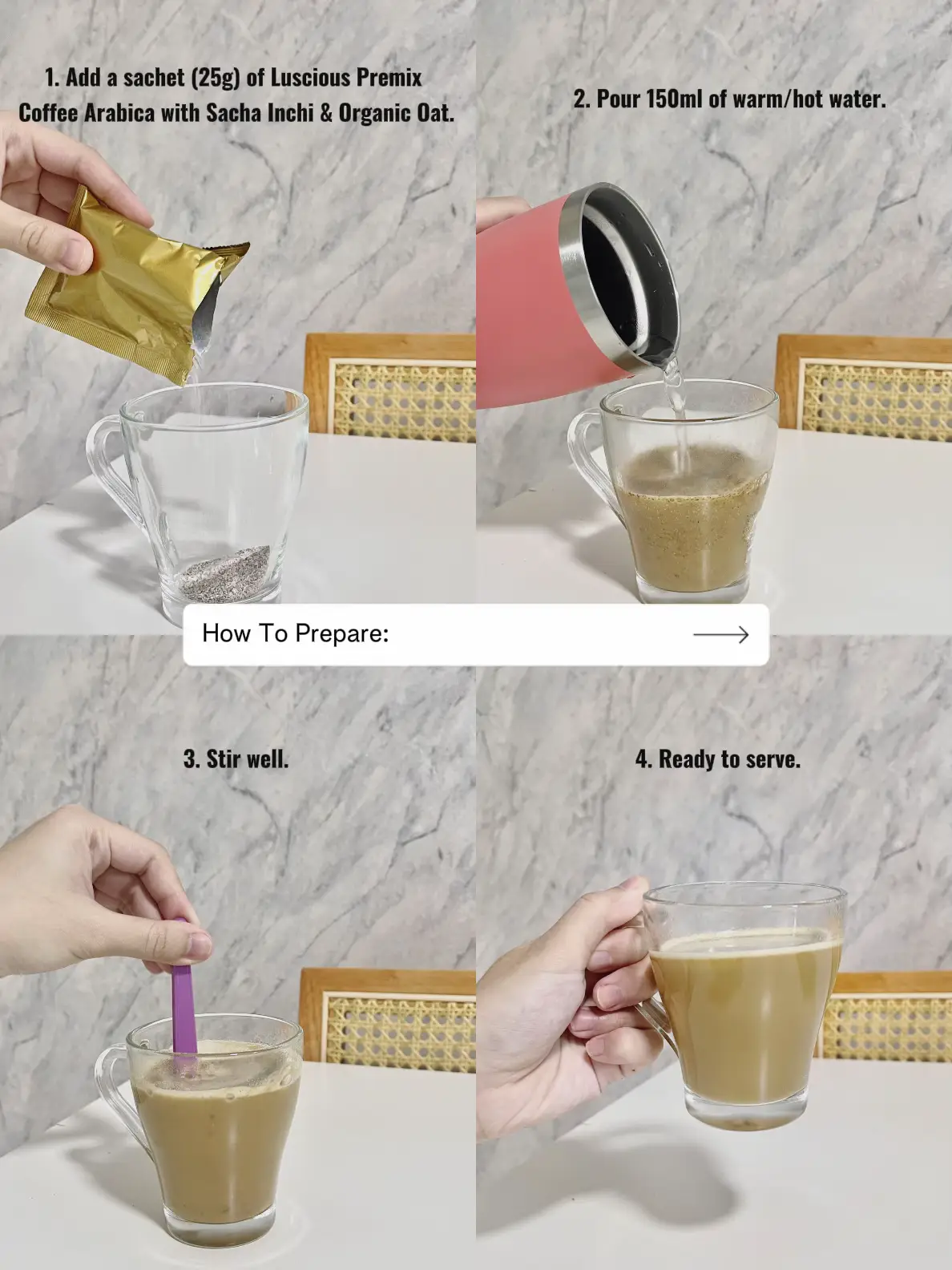 1. Add a sachet (25g) of Luscious Premix Coffee Arabica with Sacha Inchi & Organic Oat.

2. Pour 150ml of warm/hot water.

How To Prepare:

3. Stir well.

4. Ready to serve.