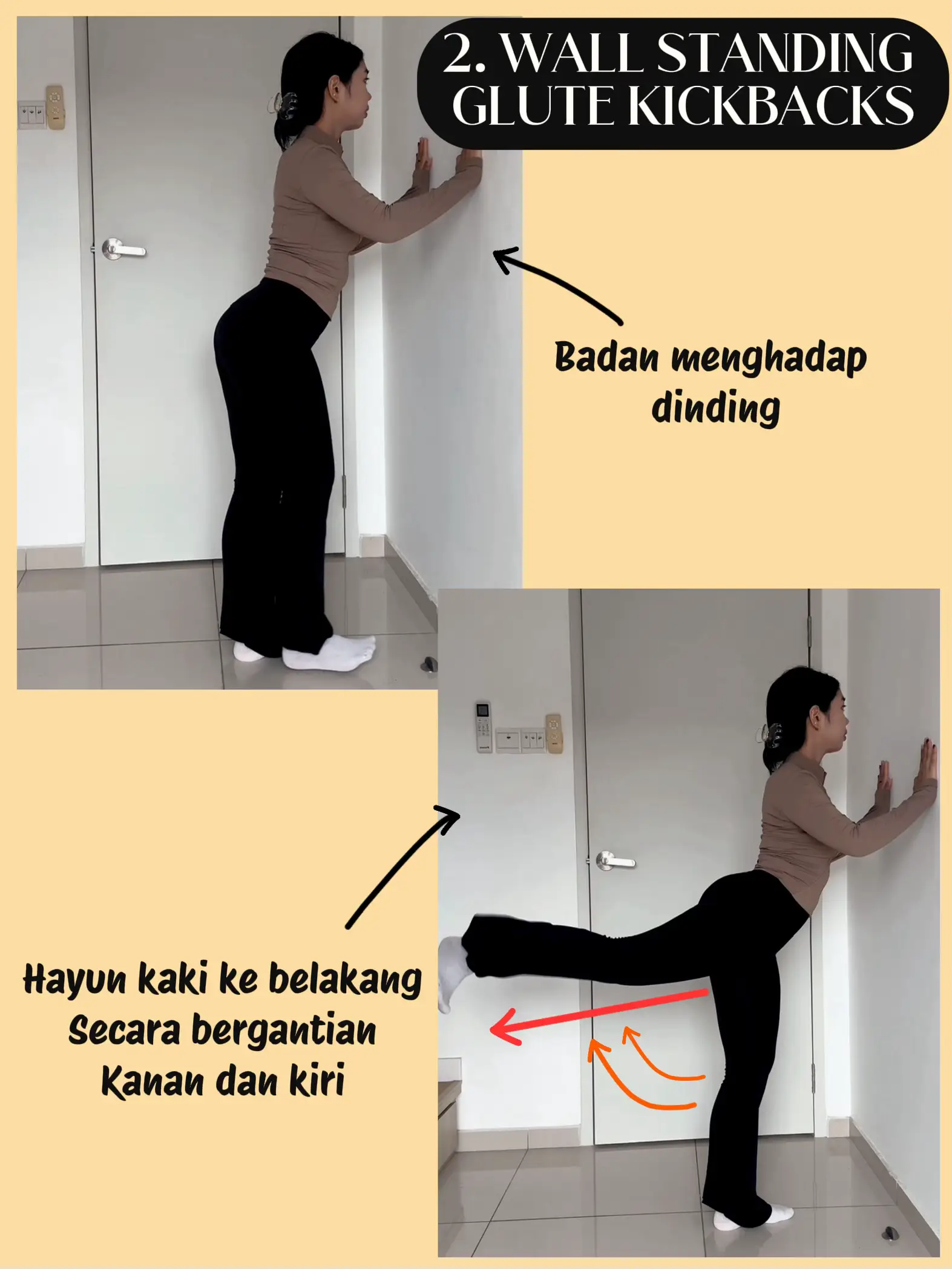 2. WALL STANDING GLUTE KICKBACKS

Badan menghadap dinding

Hayun kaki ke belakang Secara bergantian Kanan dan kiri