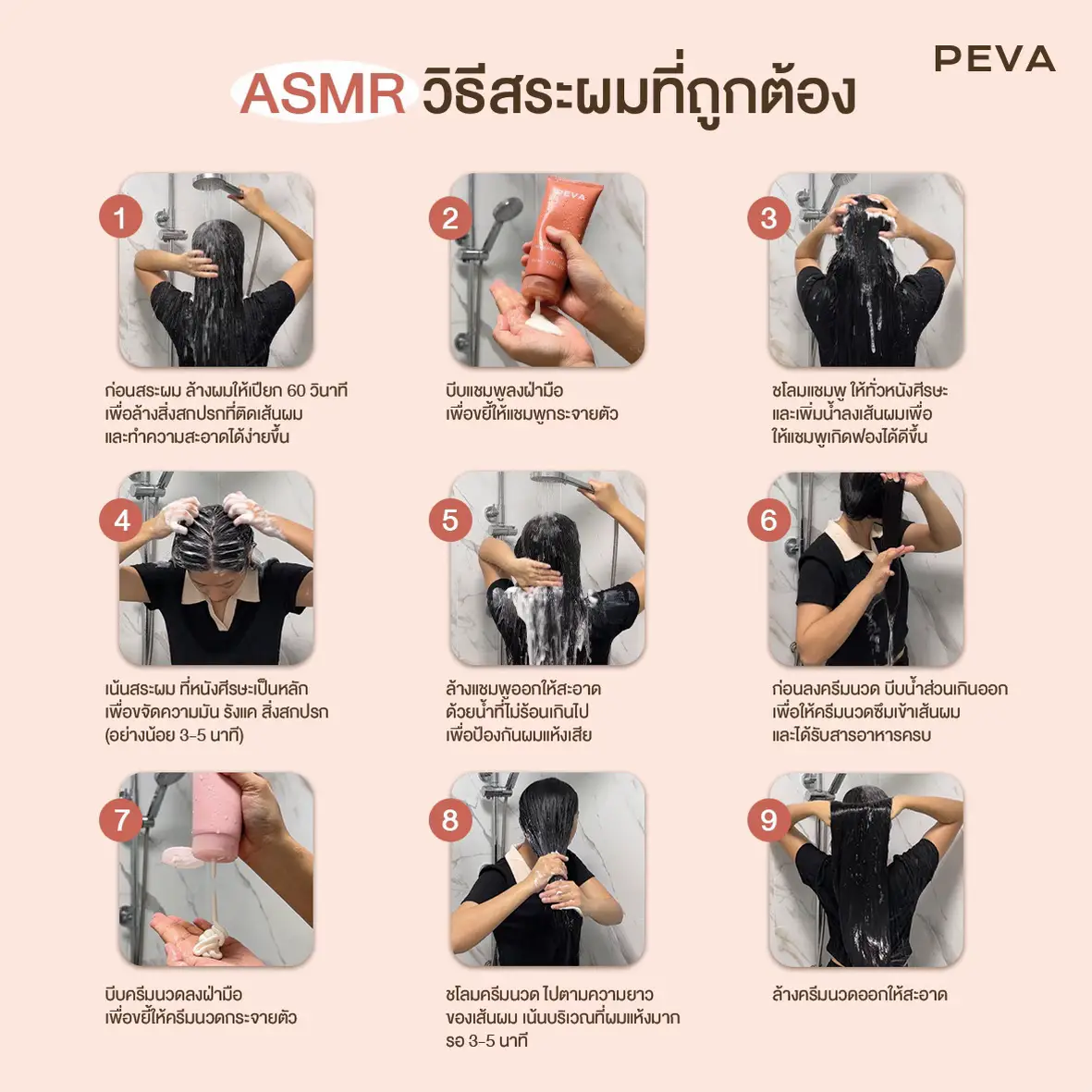 PEVA

ASMR วิธีสระผมที่ถูกต้อง

1

ก่อนสระผม ล้างผมให้เปียก 60 วินาที เพื่อล้างสิ่งสกปรกที่ติดเส้นผม และทำความสะอาดได้ง่ายขึ้น

2

PEVA

บีบแชมพูลงฝ่ามือ เพื่อขยี้ให้แชมพูกระจายตัว

3

ชโลมแชมพู ให้ทั่วหนังศีรษะ และเพิ่มน้ำลงเส้นผมเพื่อ ให้แชมพูเกิดฟองได้ดีขึ้น

4

เน้นสระผม ที่หนังศีรษะเป็นหลัก เพื่อขจัดความมัน รังแค สิ่งสกปรก (อย่างน้อย 3-5 นาที)

5

ล้างแชมพูออกให้สะอาด ด้วยน้ำที่ไม่ร้อนเกินไป เพื่อป้องกันผมแห้งเสีย

6

ก่อนลงครีมนวด บีบน้ำส่วนเกินออก เพื่อให้ครีมนวดซึมเข้าเส้นผม และได้รับสารอาหารครบ

7

บีบครีมนวดลงฝ่ามือ เพื่อขยี้ให้ครีมนวดกระจายตัว

8

ชโลมครีมนวด ไปตามความยาว ของเส้นผม เน้นบริเวณที่ผมแห้งมาก รอ 3-5 นาที

9

ล้างครีมนวดออกให้สะอาด