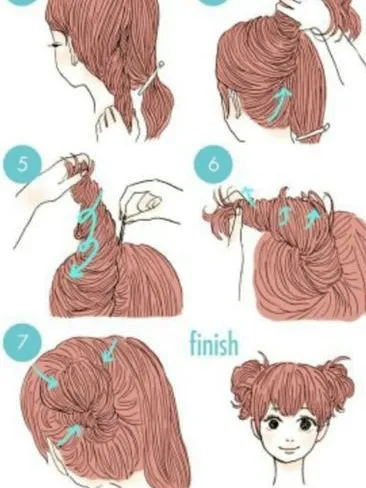 5

6

7

finish