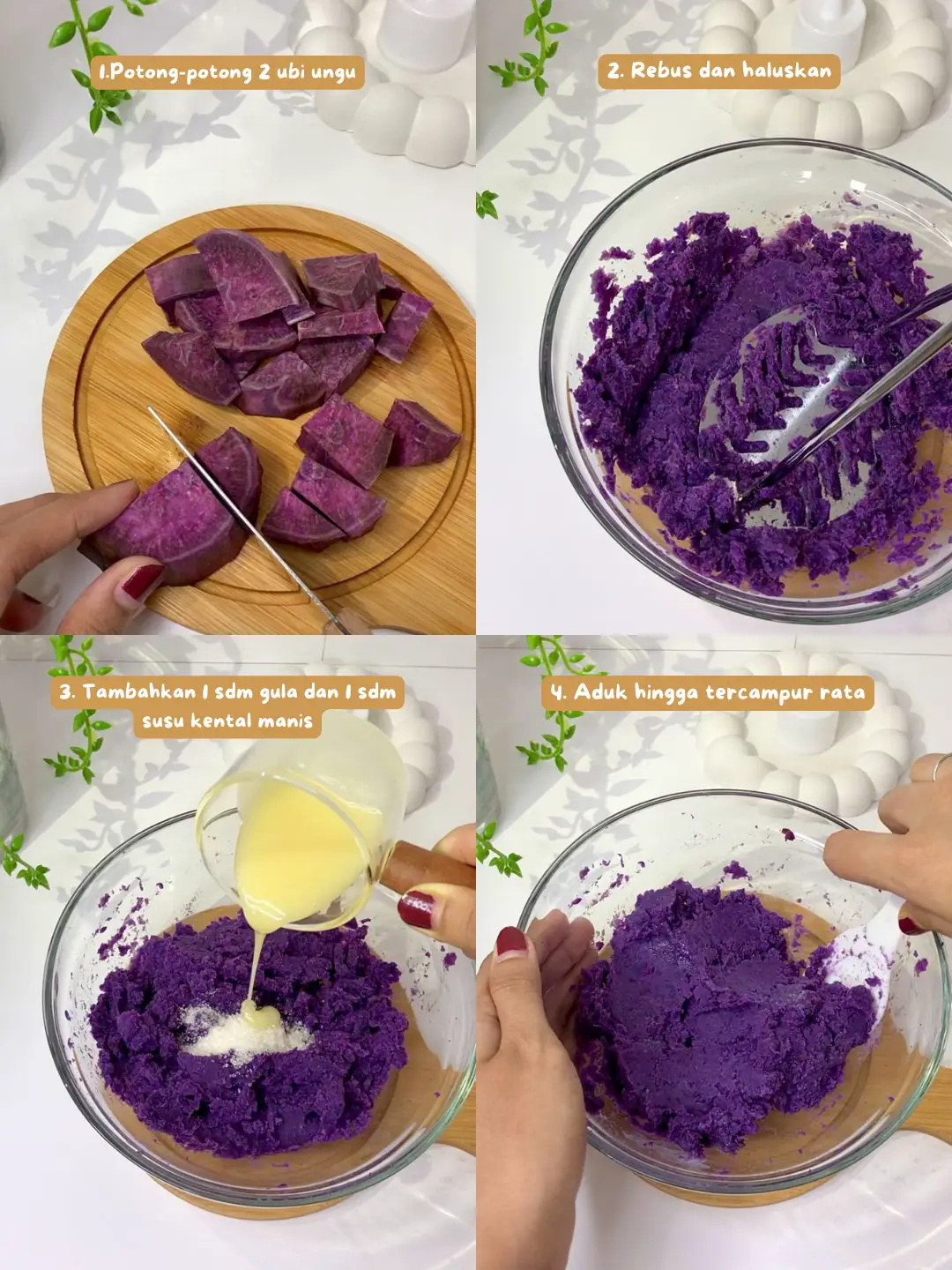 1.Potong-potong 2 ubi ungu

2. Rebus dan haluskan

3. Tambahkan 1 sdm gula dan 1 sdm susu kental manis

4. Aduk hingga tercampur rata