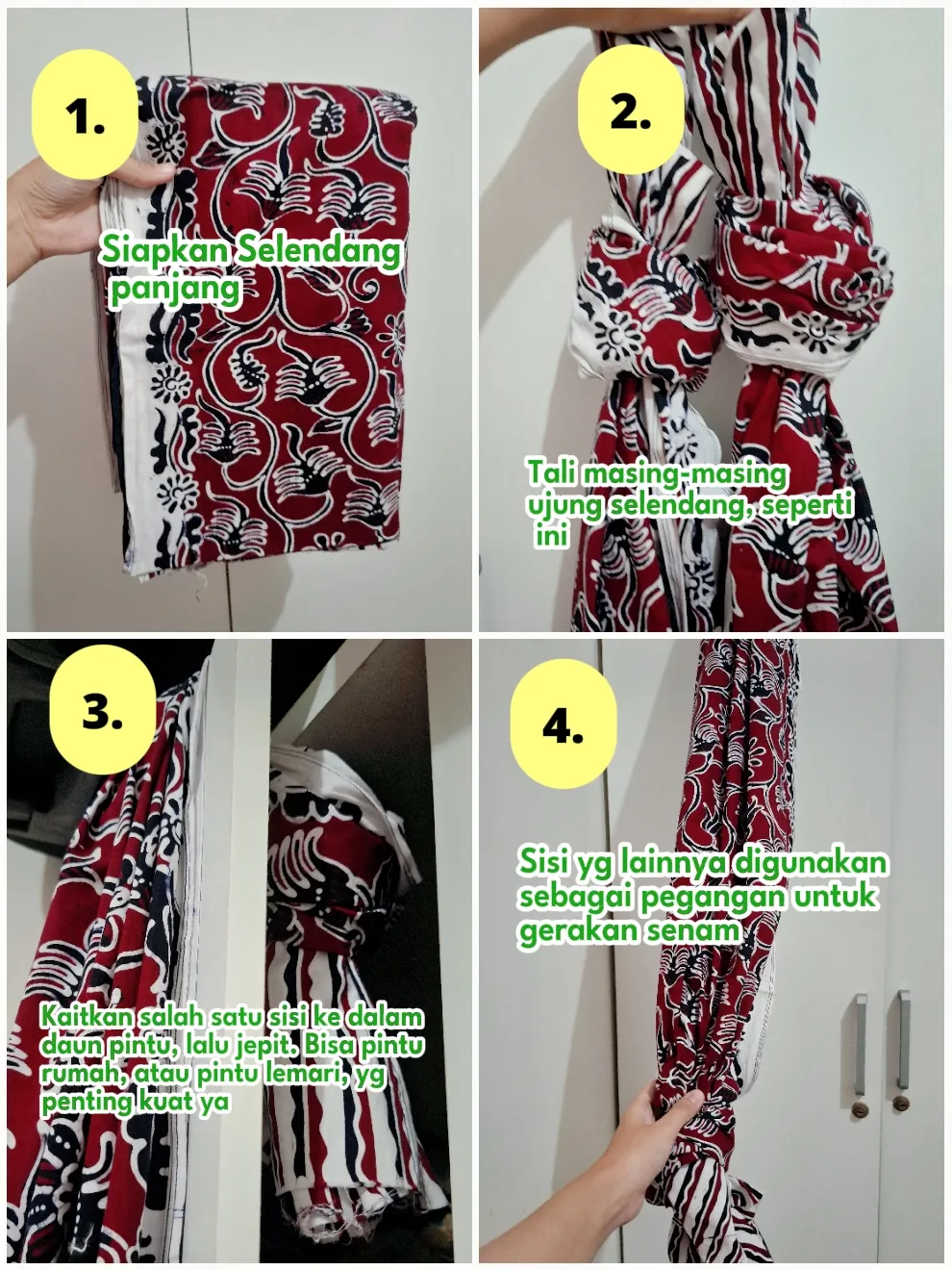 1.

Siapkan Selendang panjang

2.

Tali masing-masing ujung selendang, seperti ini

3.

Kaitkan salah satu sisi ke dalam daun pintu, lalu jepit. Bisa pintu rumah, atau pintu lemari, yg penting kuat ya

4.

Sisi yg lainnya digunakan sebagai pegangan untuk gerakan senam