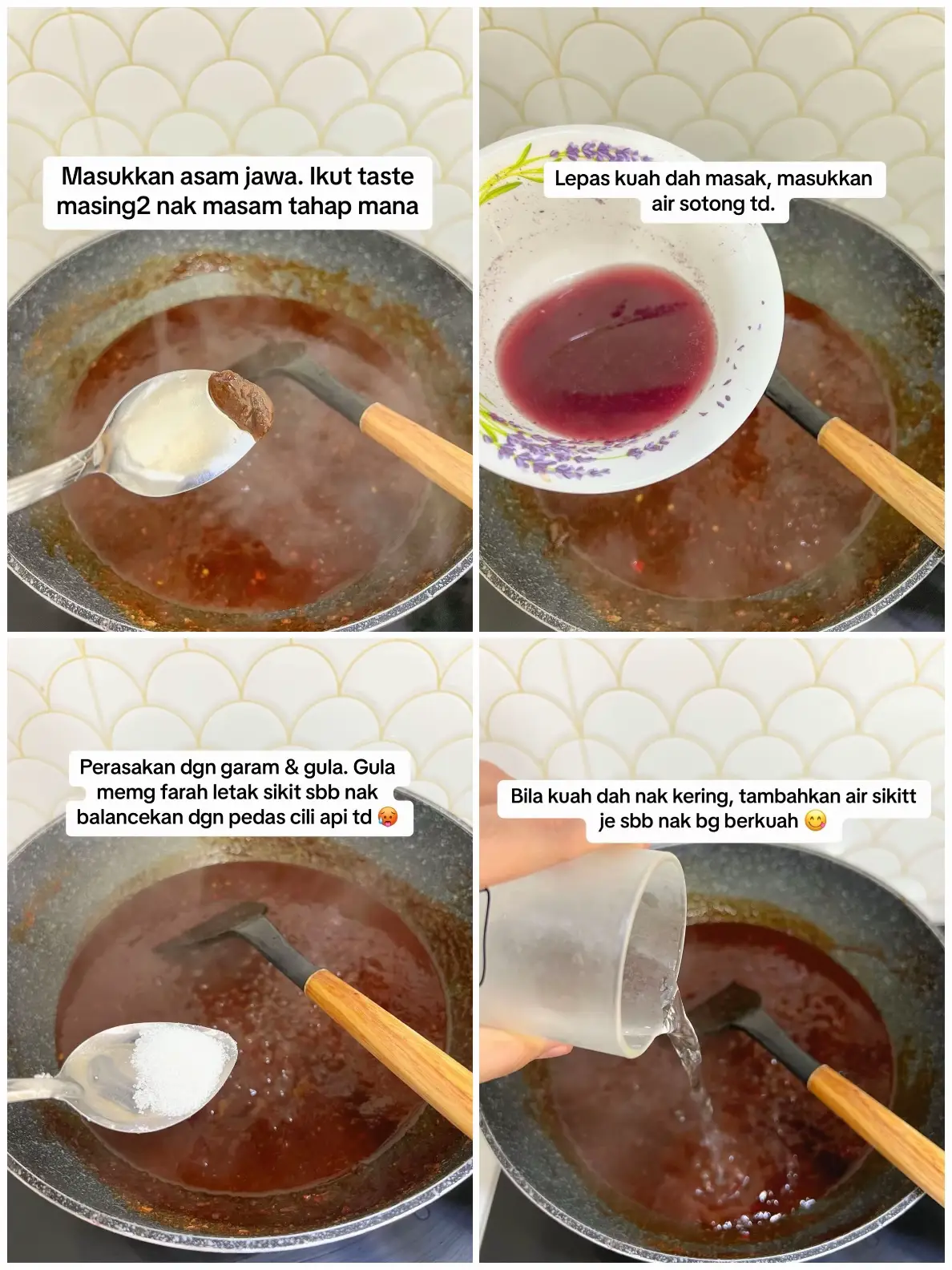 Masukkan asam jawa. Ikut taste masing2 nak masam tahap mana

Lepas kuah dah masak, masukkan air sotong td.

Perasakan dgn garam & gula. Gula memg farah letak sikit sbb nak balancekan dgn pedas cili api td 🥵

Bila kuah dah nak kering, tambahkan air sikitt je sbb nak bg berkuah 😋