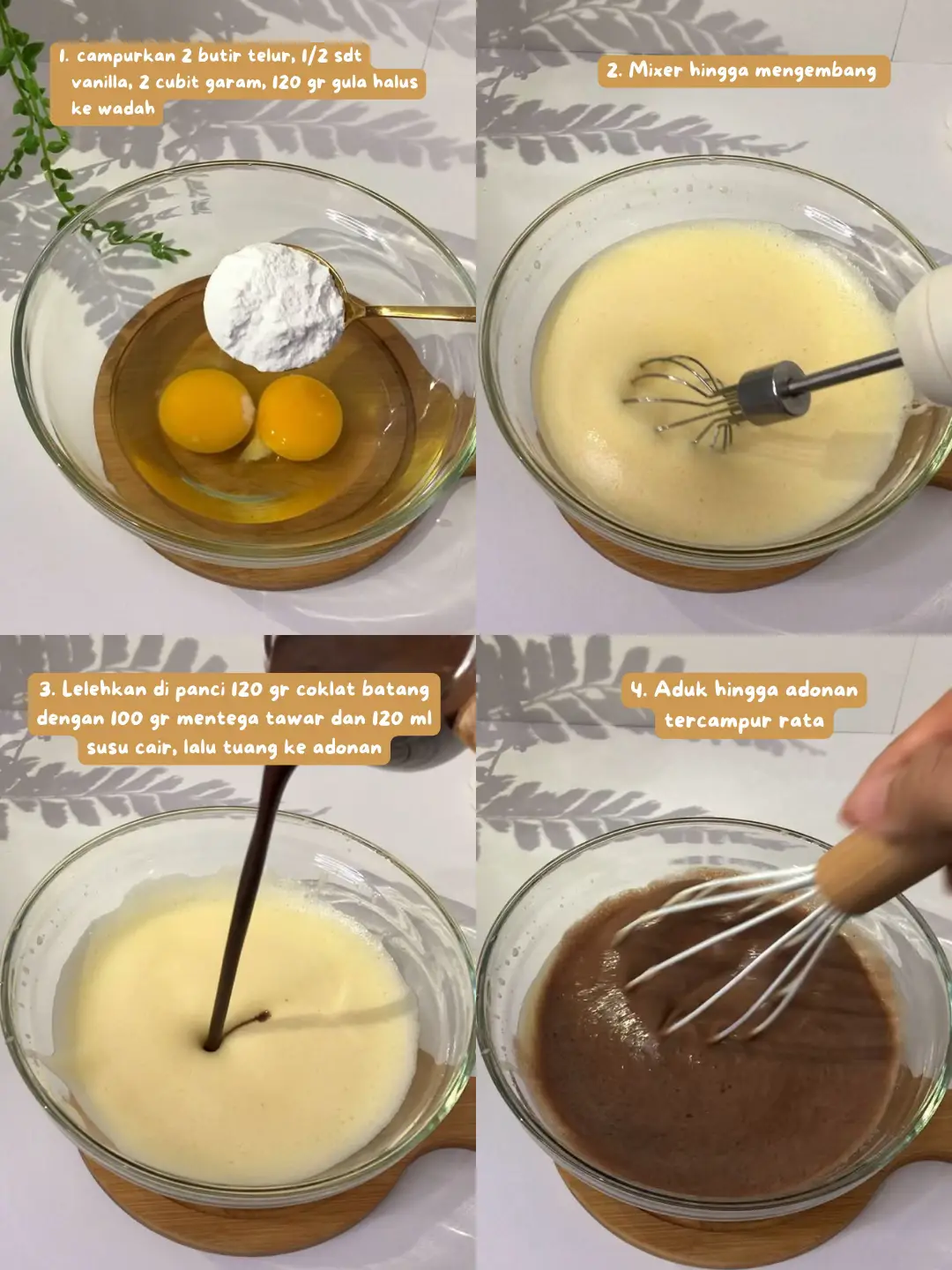 1. campurkan 2 butir telur, 1/2 sdt vanilla, 2 cubit garam, 120 gr gula halus ke wadah

2. Mixer hingga mengembang

3. Lelehkan di panci 120 gr coklat batang dengan 100 gr mentega tawar dan 120 ml susu cair, lalu tuang ke adonan

4. Aduk hingga adonan tercampur rata