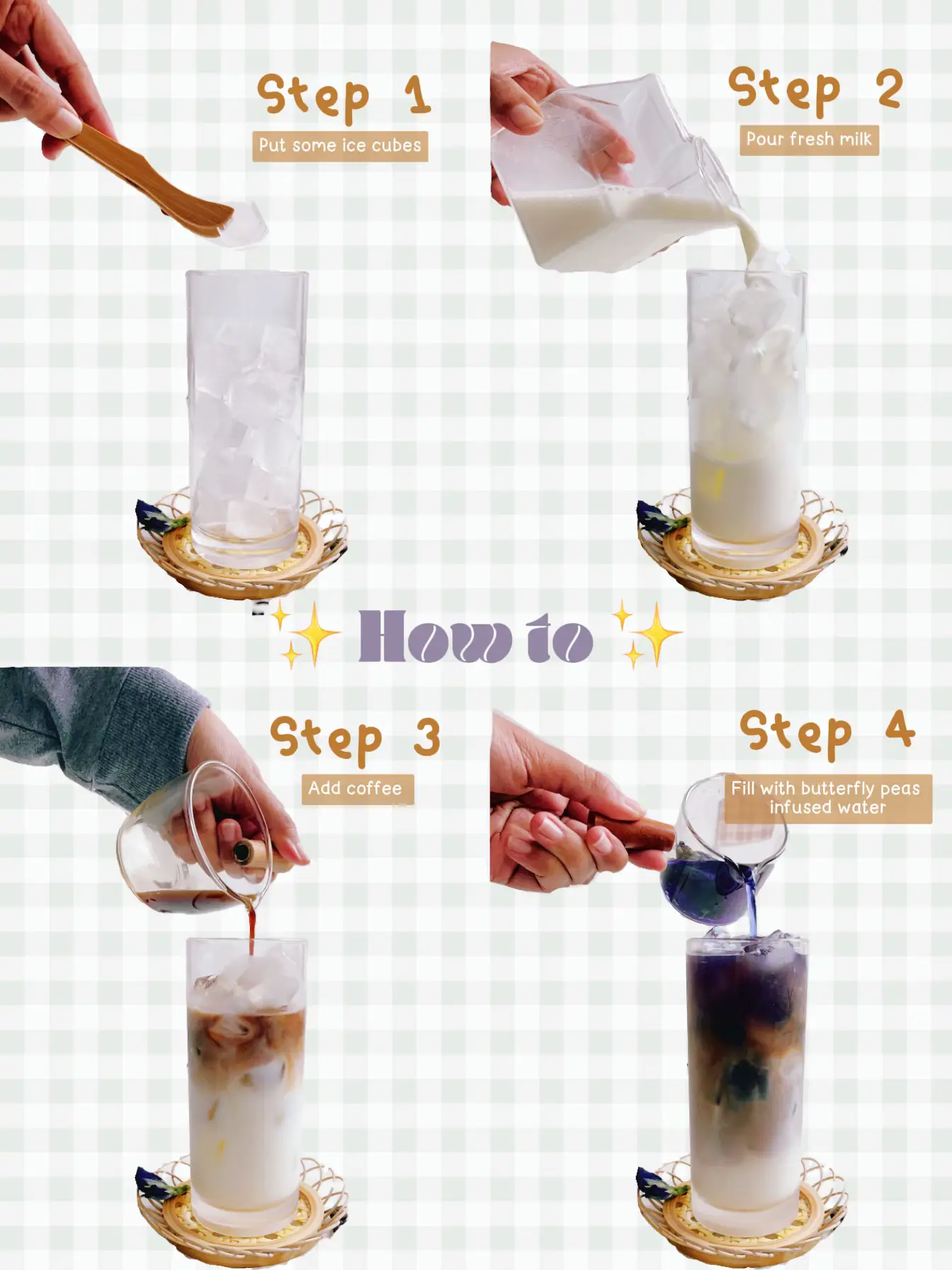 Step 1
Put some ice cubes

Step 2
Pour fresh milk

✨ How to ✨

Step 3
Add coffee

Step 4
Fill with butterfly peas infused water