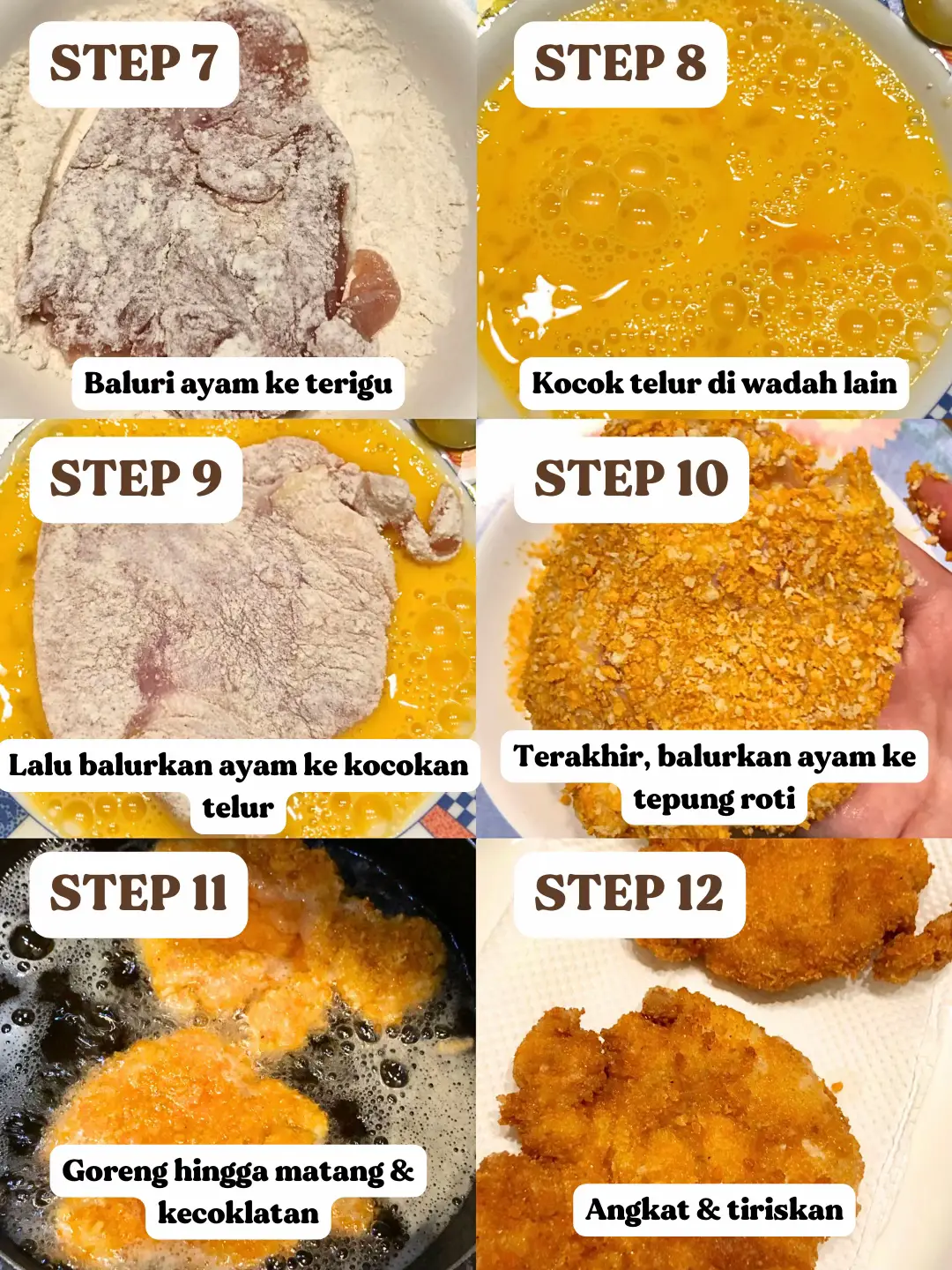 STEP 7

Baluri ayam ke terigu

STEP 8

Kocok telur di wadah lain

STEP 9

Lalu balurkan ayam ke kocokan telur

STEP 10

Terakhir, balurkan ayam ke tepung roti

STEP 11

Goreng hingga matang & kecoklatan

STEP 12

Angkat & tiriskan