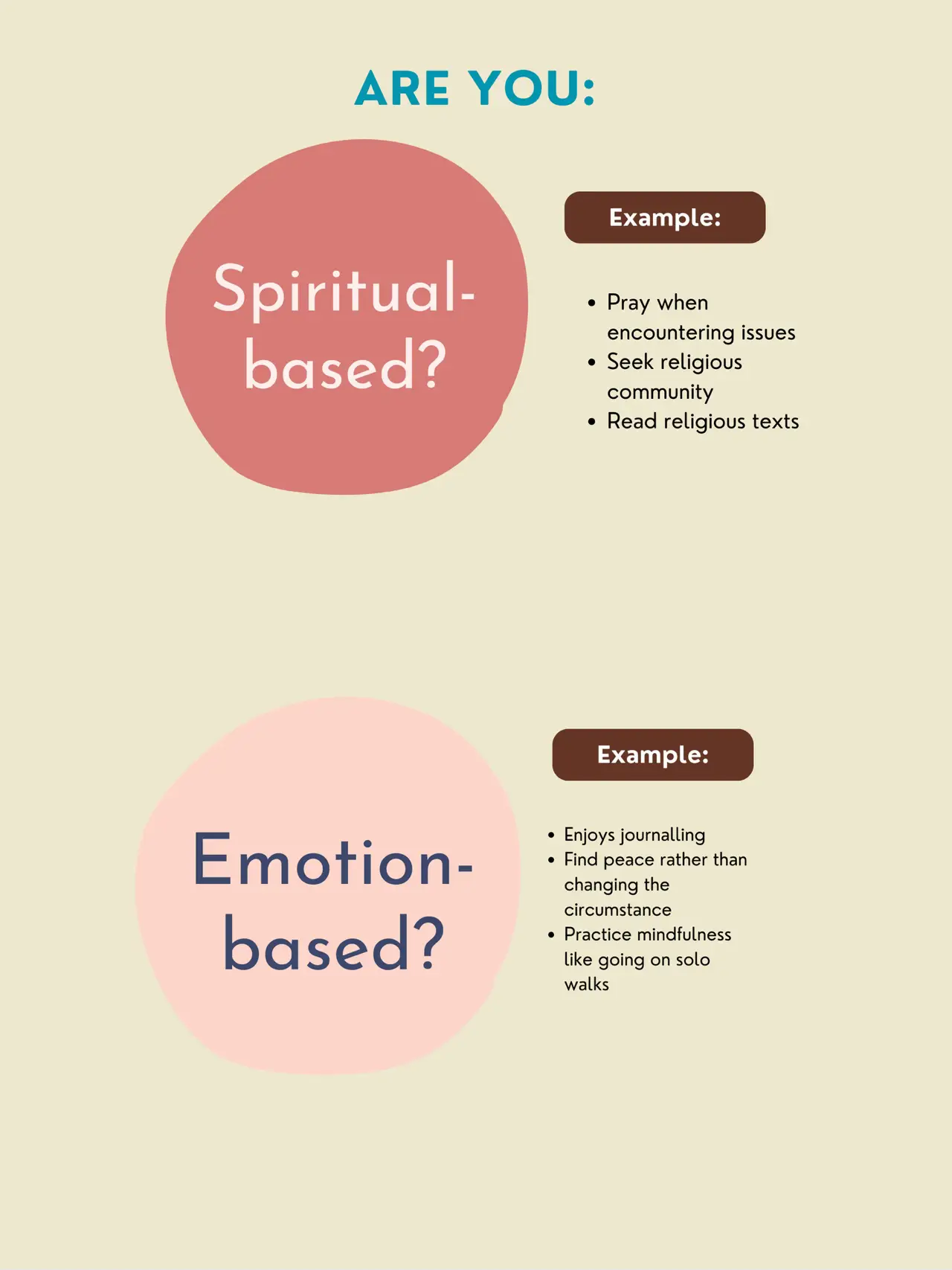 ARE YOU:

Spiritual-based?

Example:

• Pray when encountering issues
• Seek religious community
• Read religious texts

Emotion-based?

Example:

• Enjoys journalling
• Find peace rather than changing the circumstance
• Practice mindfulness like going on solo walks