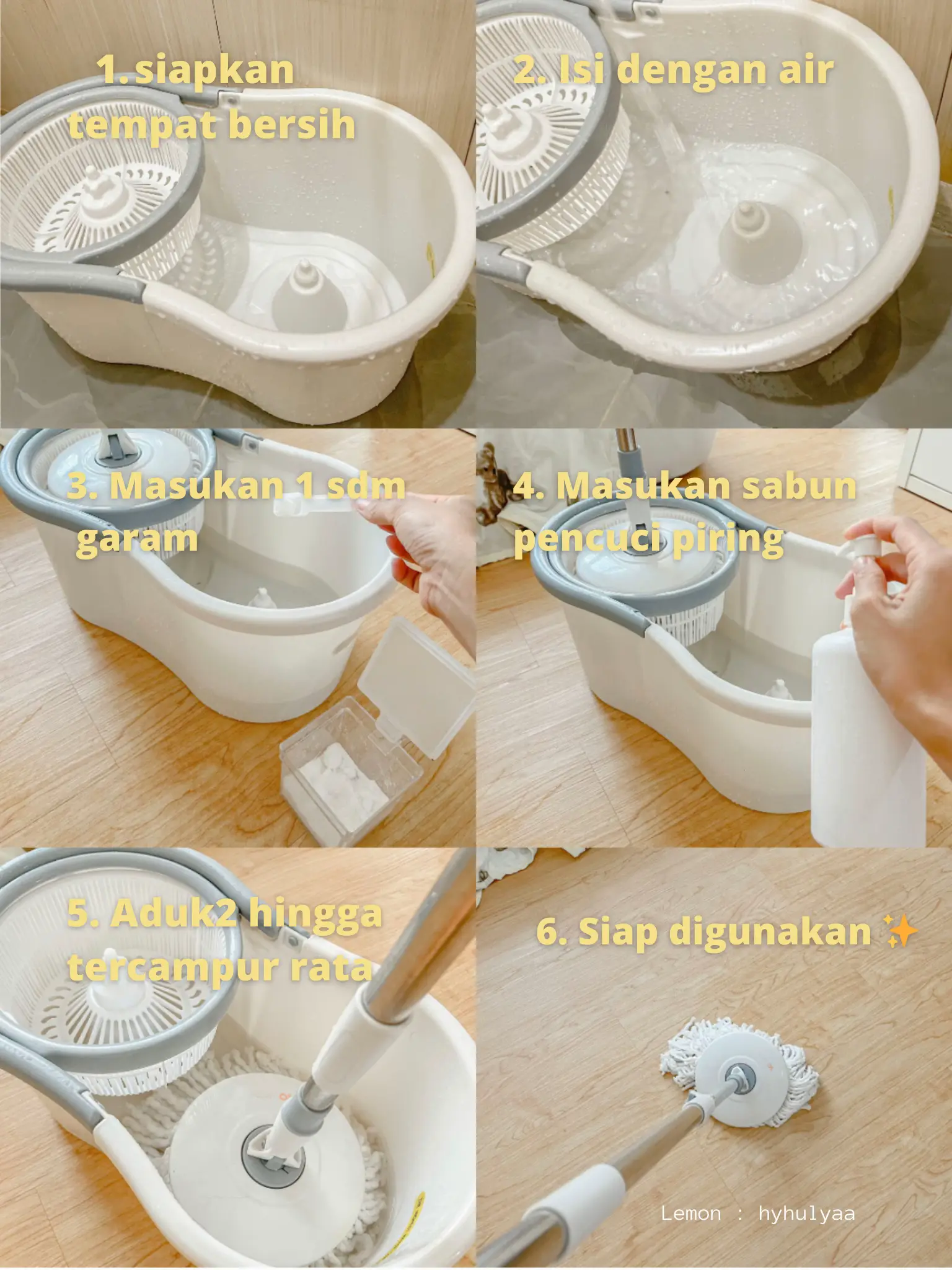 1. siapkan tempat bersih

2. Isi dengan air

3. Masukan 1 sdm garam

4. Masukan sabun pencuci piring

5. Aduk2 hingga tercampur rata

6. Siap digunakan ✨

Lemon : hyhulyaa