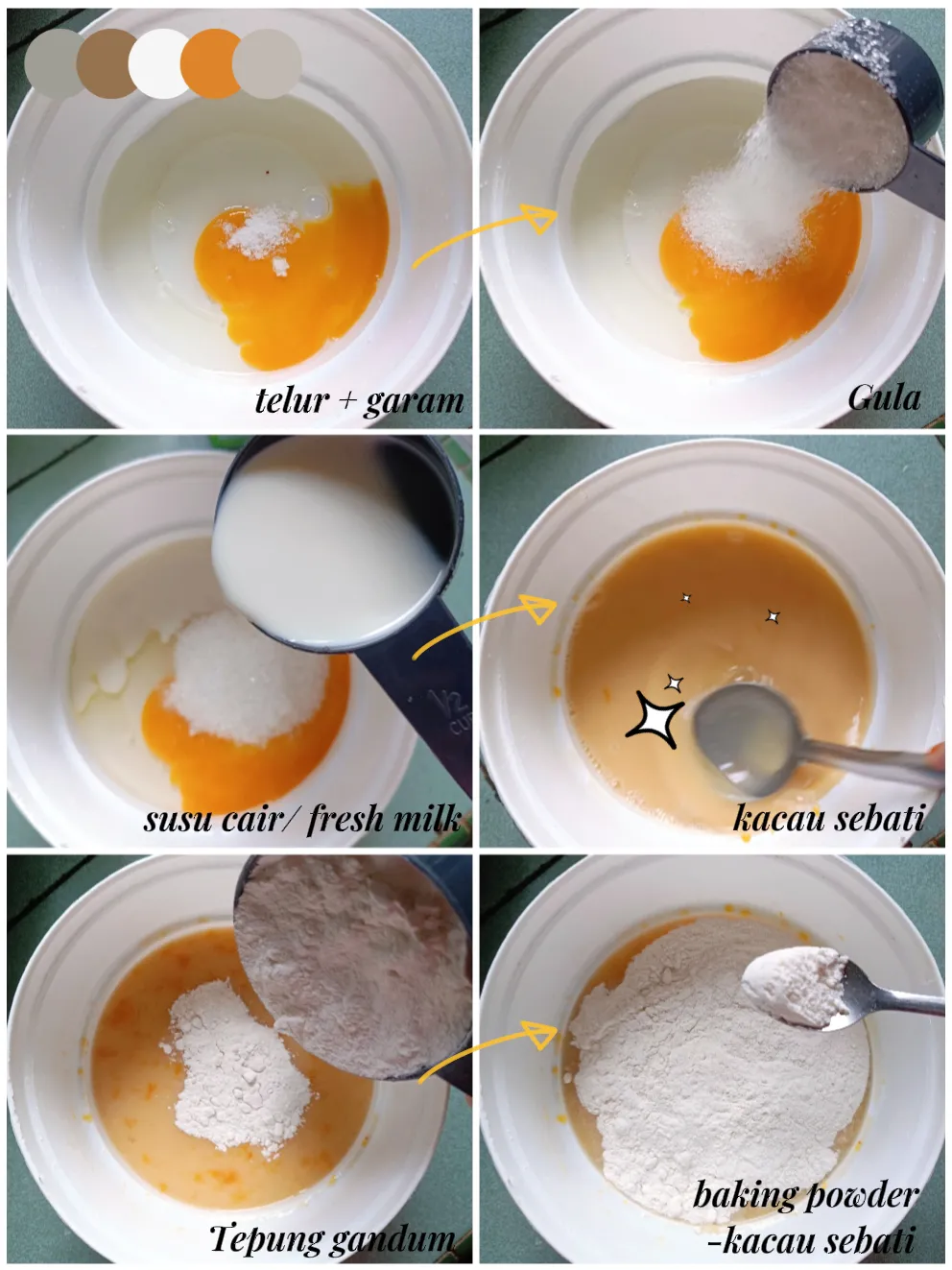 telur + garam

Gula

1/2 CUP

susu cair/ fresh milk

kacau sebati

Tepung gandum

baking powder
-kacau sebati