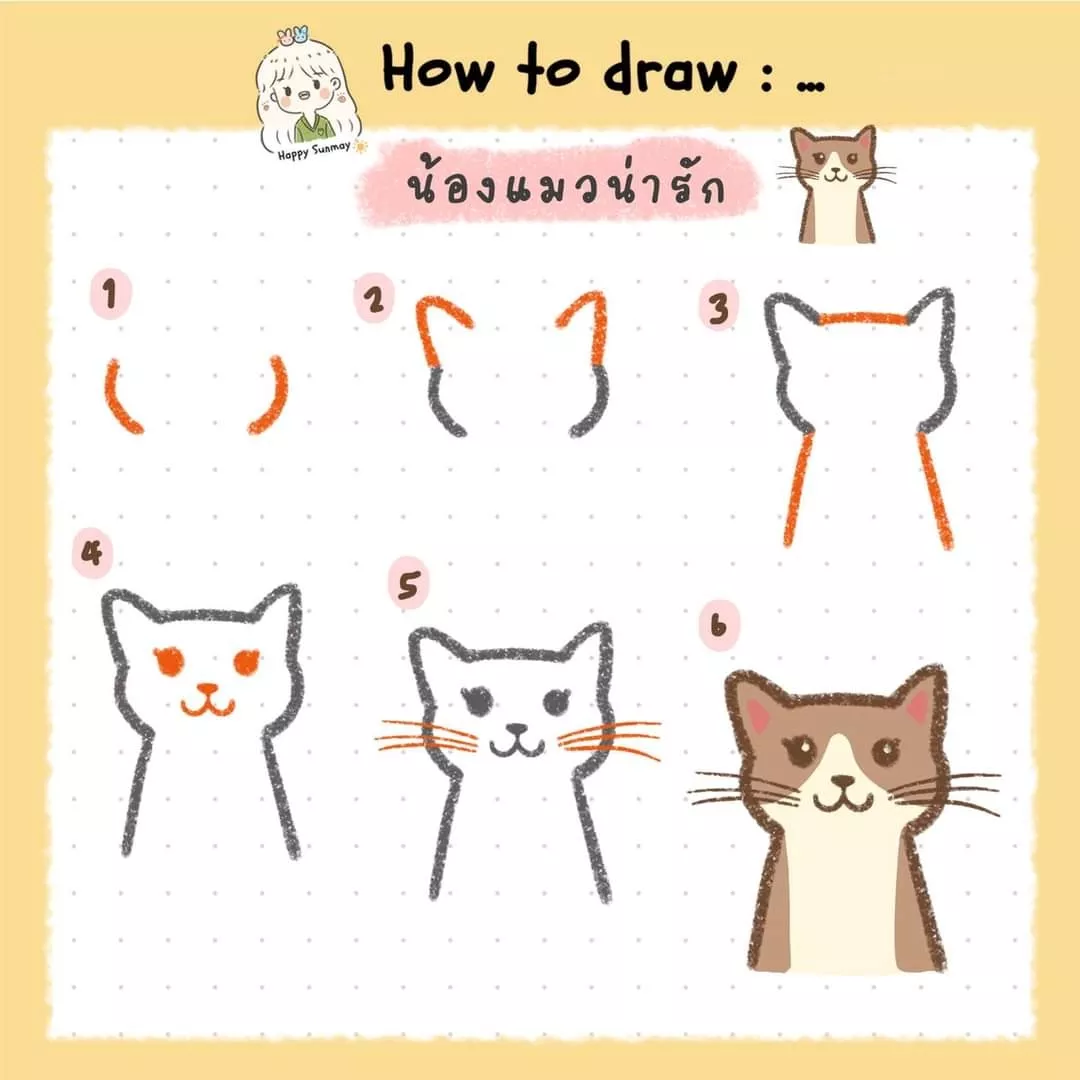 Happy Sunmay

How to draw : ...

น้องแมวน่ารัก

1

2

3

4

5

6