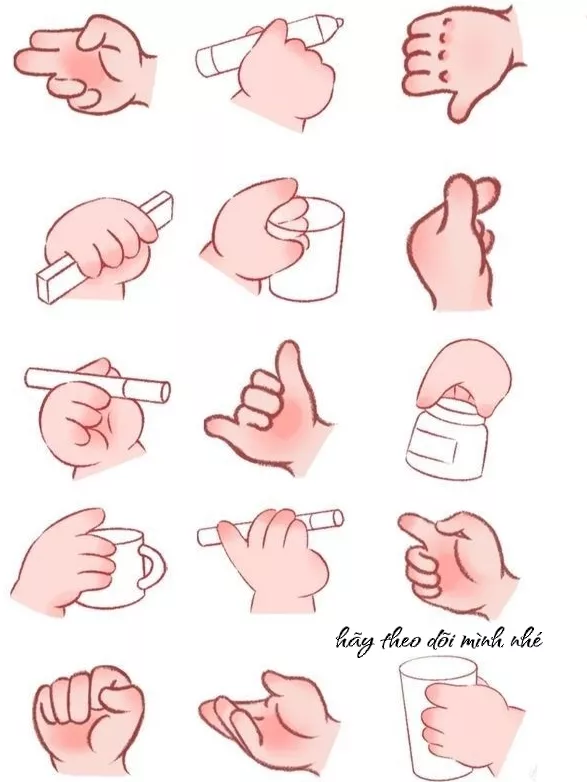 hãy theo dõi mình nhé