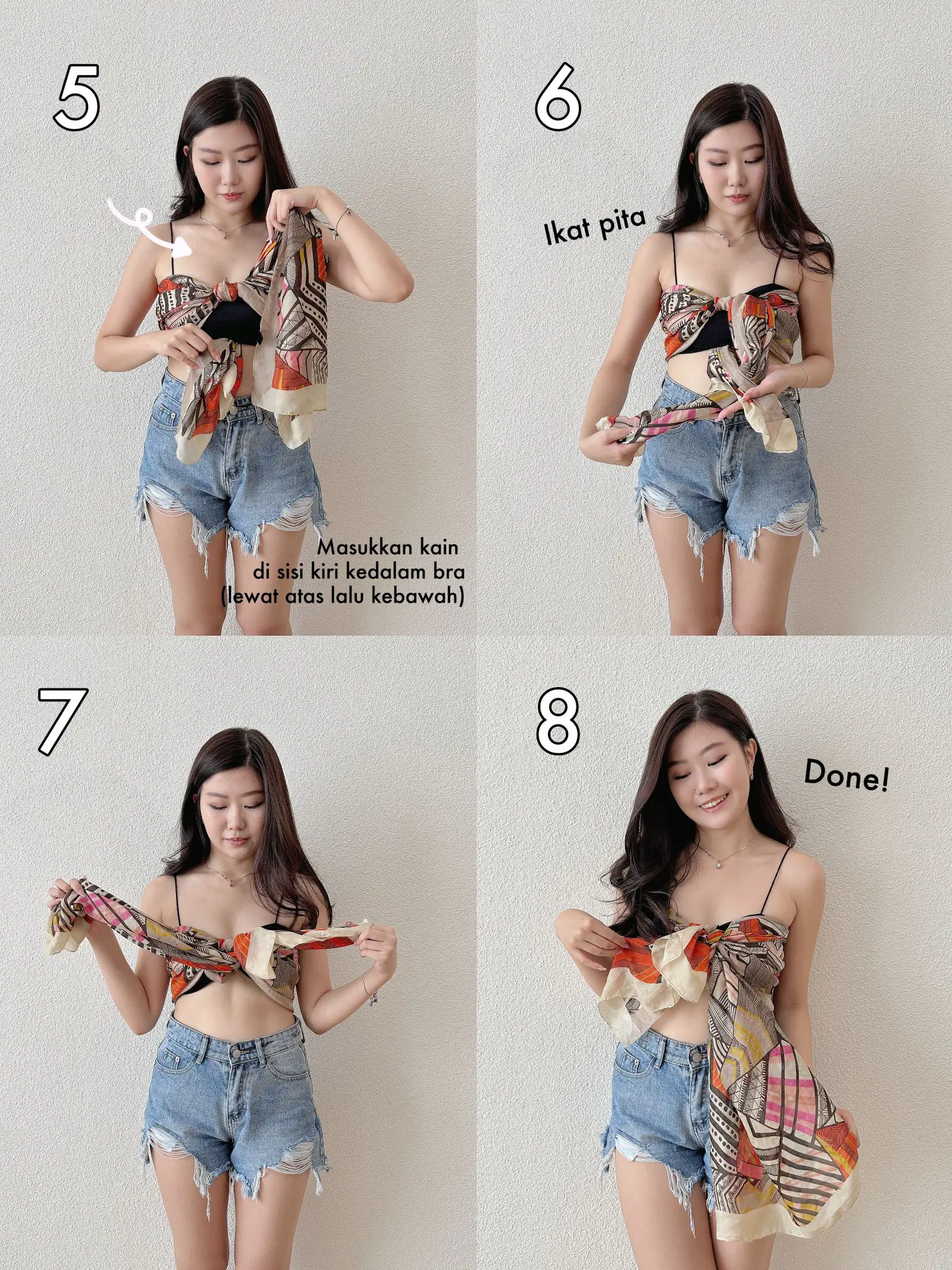 5

Masukkan kain di sisi kiri kedalam bra (lewat atas lalu kebawah)

6

Ikat pita

7

8

Done!