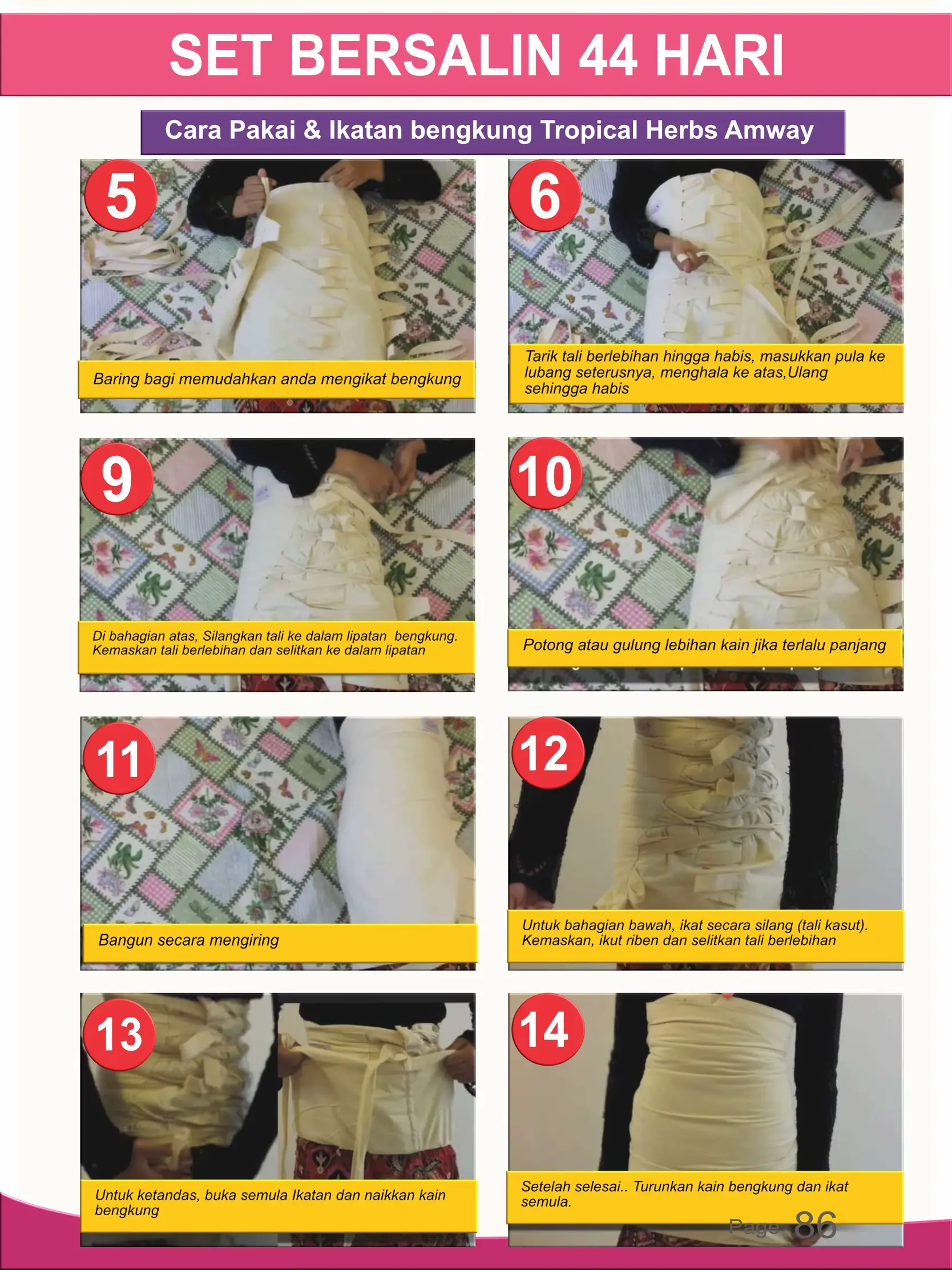 SET BERSALIN 44 HARI

Cara Pakai & Ikatan bengkung Tropical Herbs Amway

5

Baring bagi memudahkan anda mengikat bengkung

6

Tarik tali berlebihan hingga habis, masukkan pula ke lubang seterusnya, menghala ke atas,Ulang sehingga habis

9

Di bahagian atas, Silangkan tali ke dalam lipatan bengkung. Kemaskan tali berlebihan dan selitkan ke dalam lipatan

10

Potong atau gulung lebihan kain jika terlalu panjang

11

Bangun secara mengiring

12

Untuk bahagian bawah, ikat secara silang (tali kasut). Kemaskan, ikut riben dan selitkan tali berlebihan

13

Untuk ketandas, buka semula Ikatan dan naikkan kain bengkung

14

Setelah selesai.. Turunkan kain bengkung dan ikat semula.

Page 86