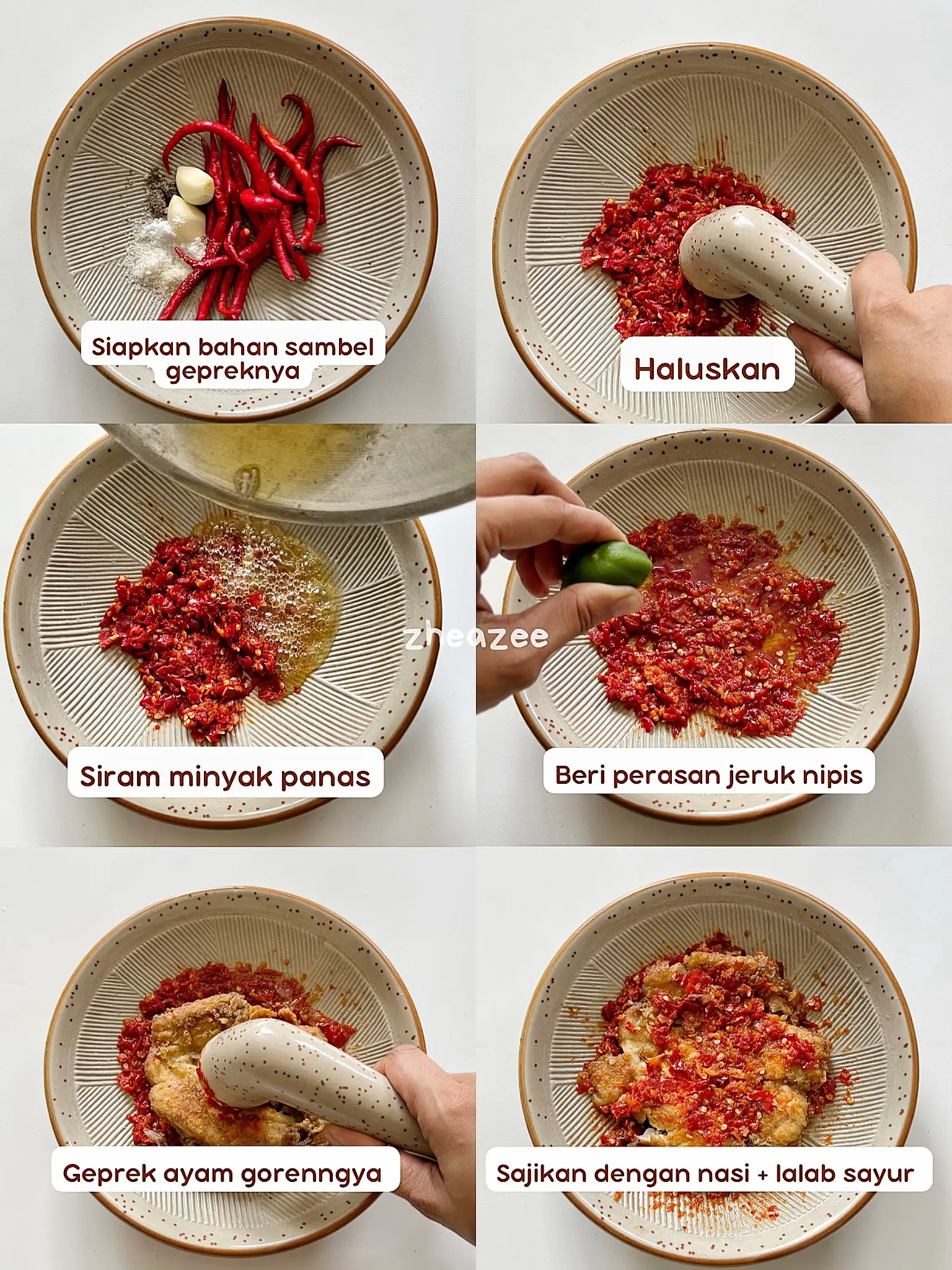 Siapkan bahan sambel gepreknya

Haluskan

Siram minyak panas

zheazee

Beri perasan jeruk nipis

Geprek ayam gorenngya

Sajikan dengan nasi + lalab sayur