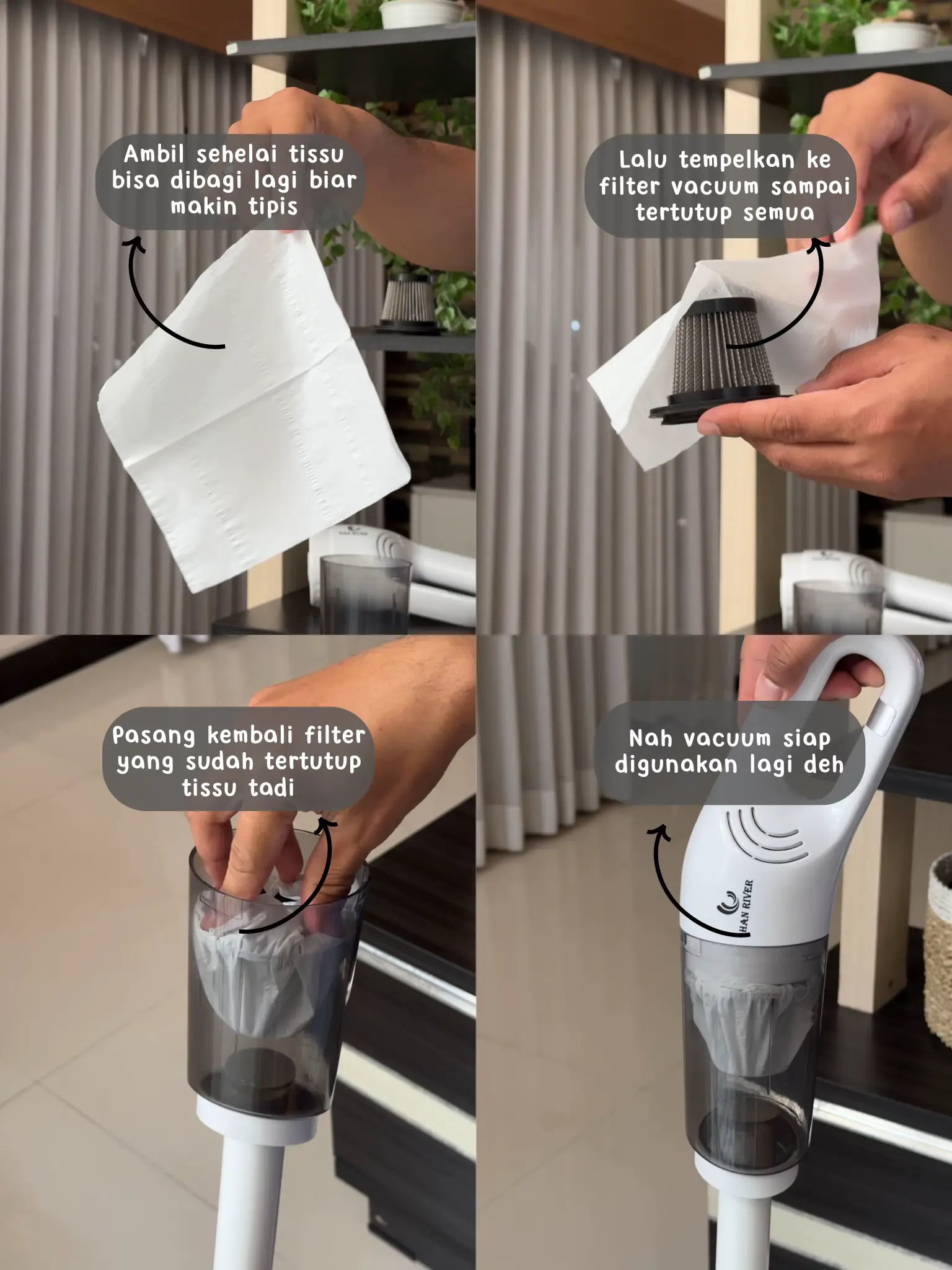 Ambil sehelai tissu bisa dibagi lagi biar makin tipis

Lalu tempelkan ke filter vacuum sampai tertutup semua

Pasang kembali filter yang sudah tertutup tissu tadi

Nah vacuum siap digunakan lagi deh

HAN RIVER