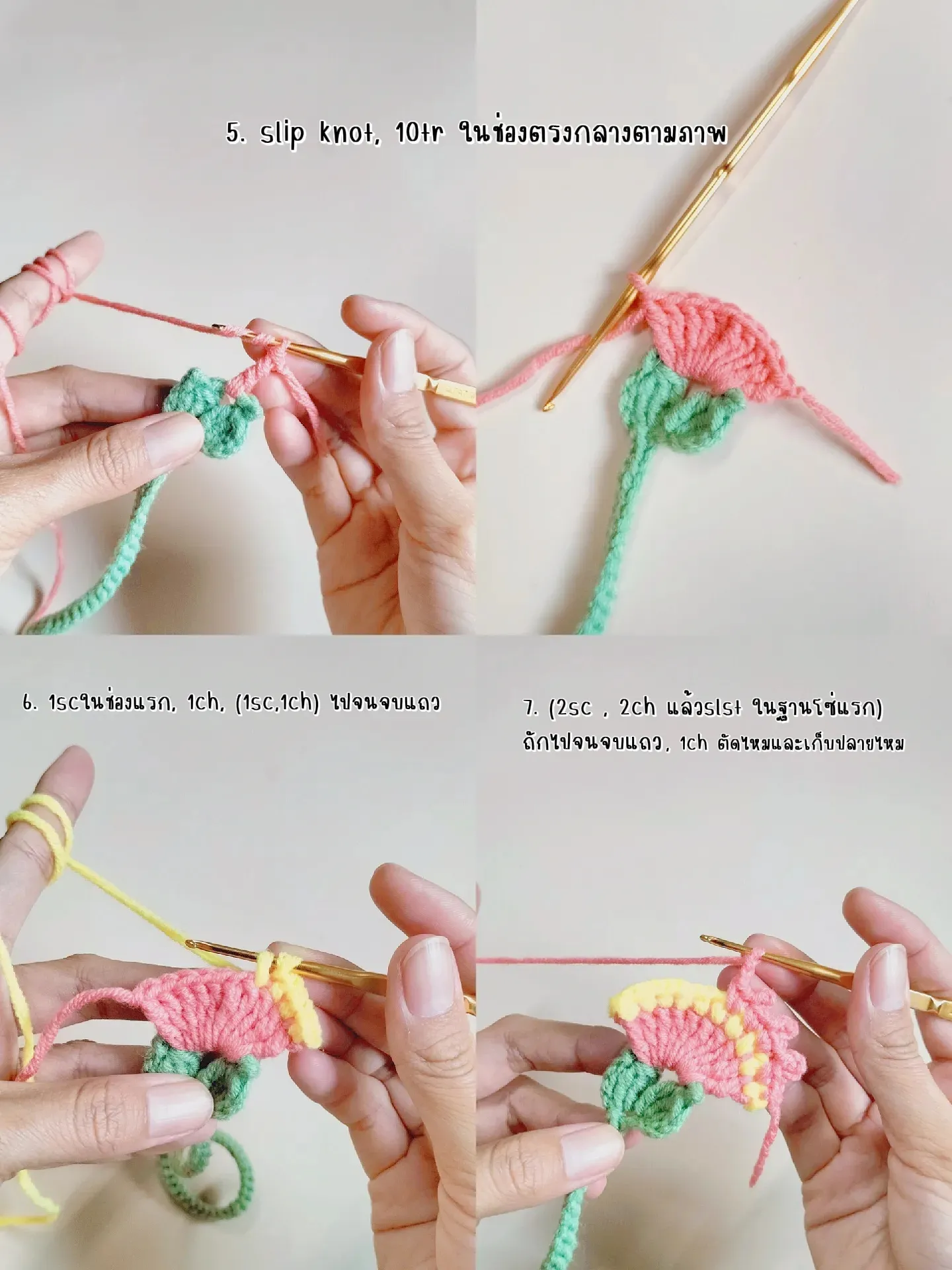 5. slip knot, 10tr ในช่องตรงกลางตามภาพ

6. 1scในช่องแรก, 1ch, (1sc,1ch) ไปจนจบแถว

7. (2sc , 2ch แล้วslst ในฐานโซ่แรก) ถักไปจนจบแถว, 1ch ตัดไหมและเก็บปลายไหม