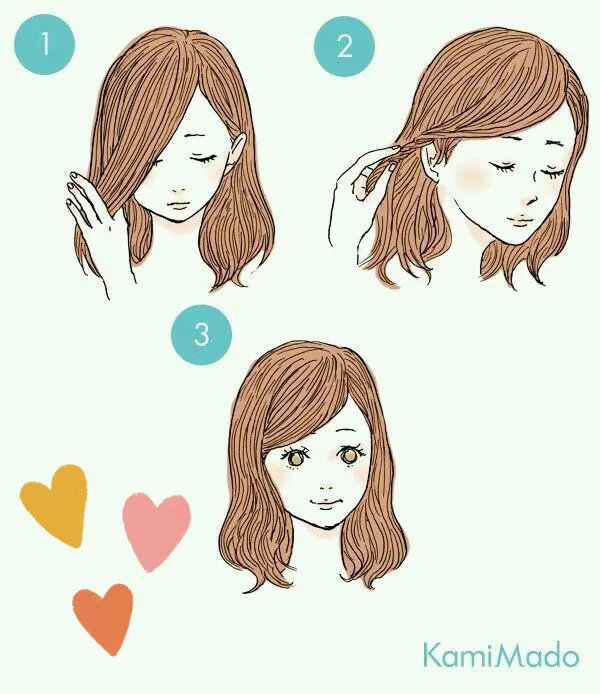 1

2

3

KamiMado