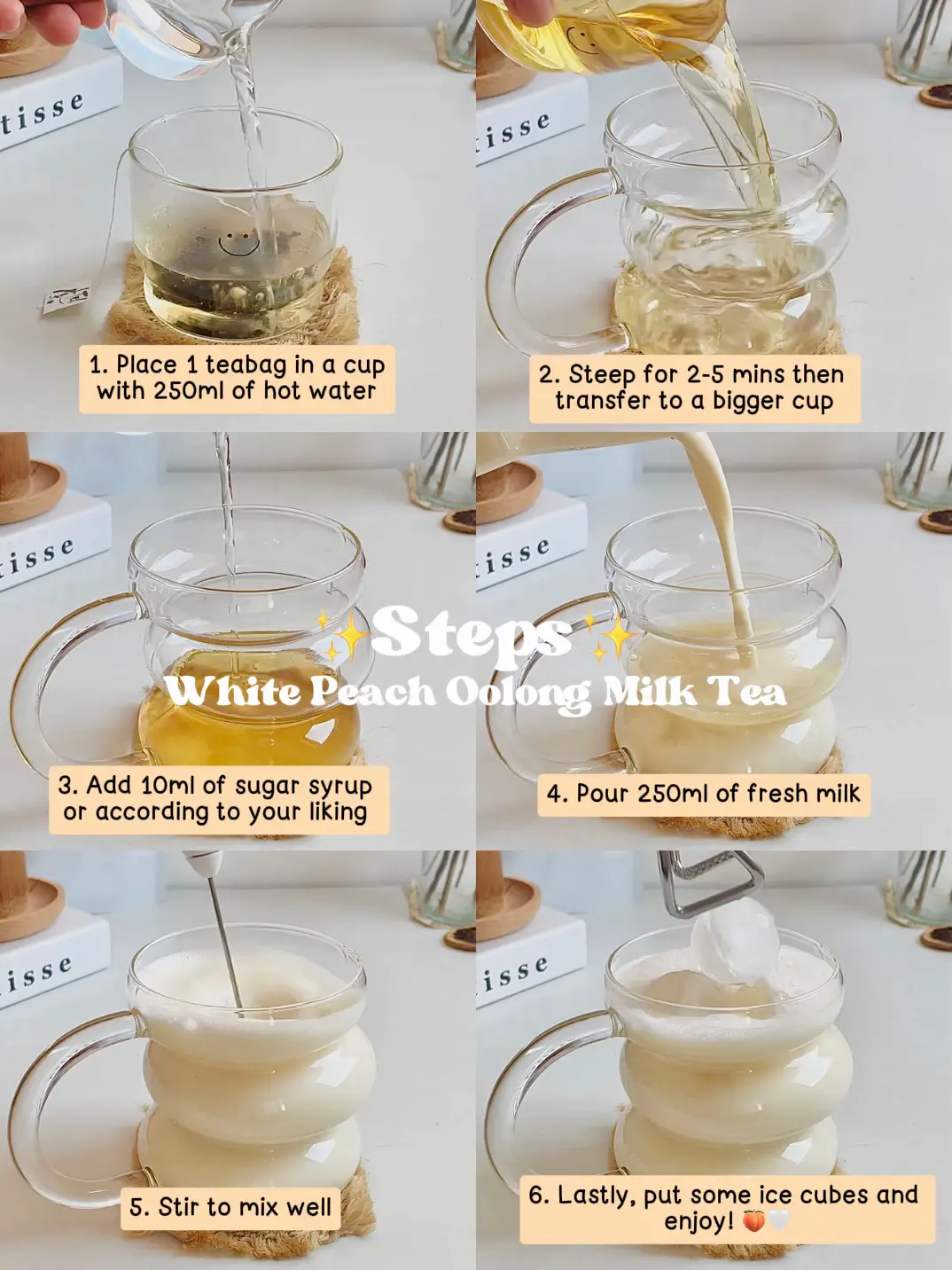 tisse

1. Place 1 teabag in a cup with 250ml of hot water

isse

2. Steep for 2-5 mins then transfer to a bigger cup

✨Steps✨
White Peach Oolong Milk Tea

isse

3. Add 10ml of sugar syrup or according to your liking

isse

4. Pour 250ml of fresh milk

isse

5. Stir to mix well

isse

6. Lastly, put some ice cubes and enjoy! 🍑🤍