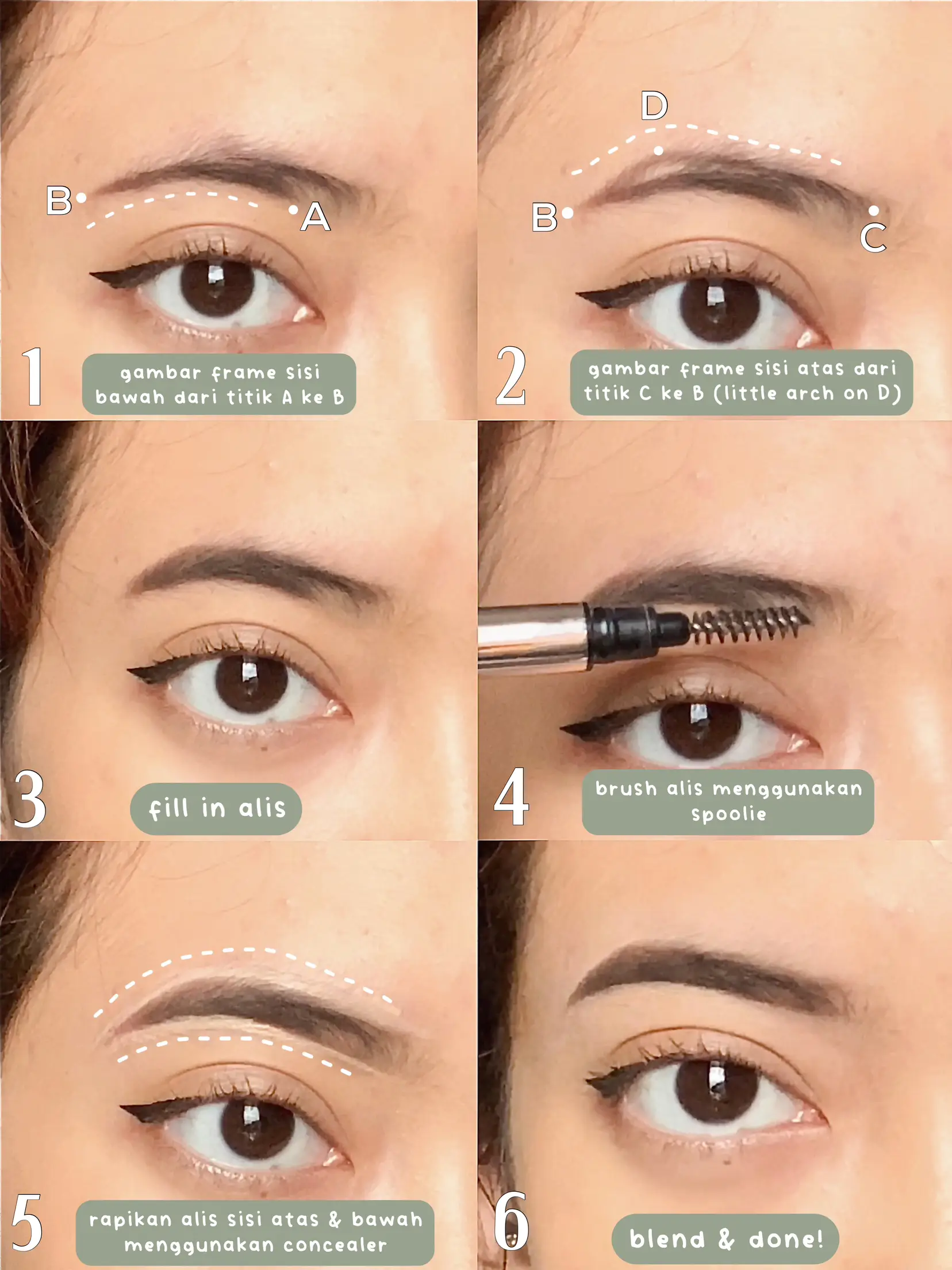 B A

1 gambar frame sisi bawah dari titik A ke B

D
B C

2 gambar frame sisi atas dari titik C ke B (little arch on D)

3 fill in alis

4 brush alis menggunakan spoolie

5 rapikan alis sisi atas & bawah menggunakan concealer

6 blend & done!