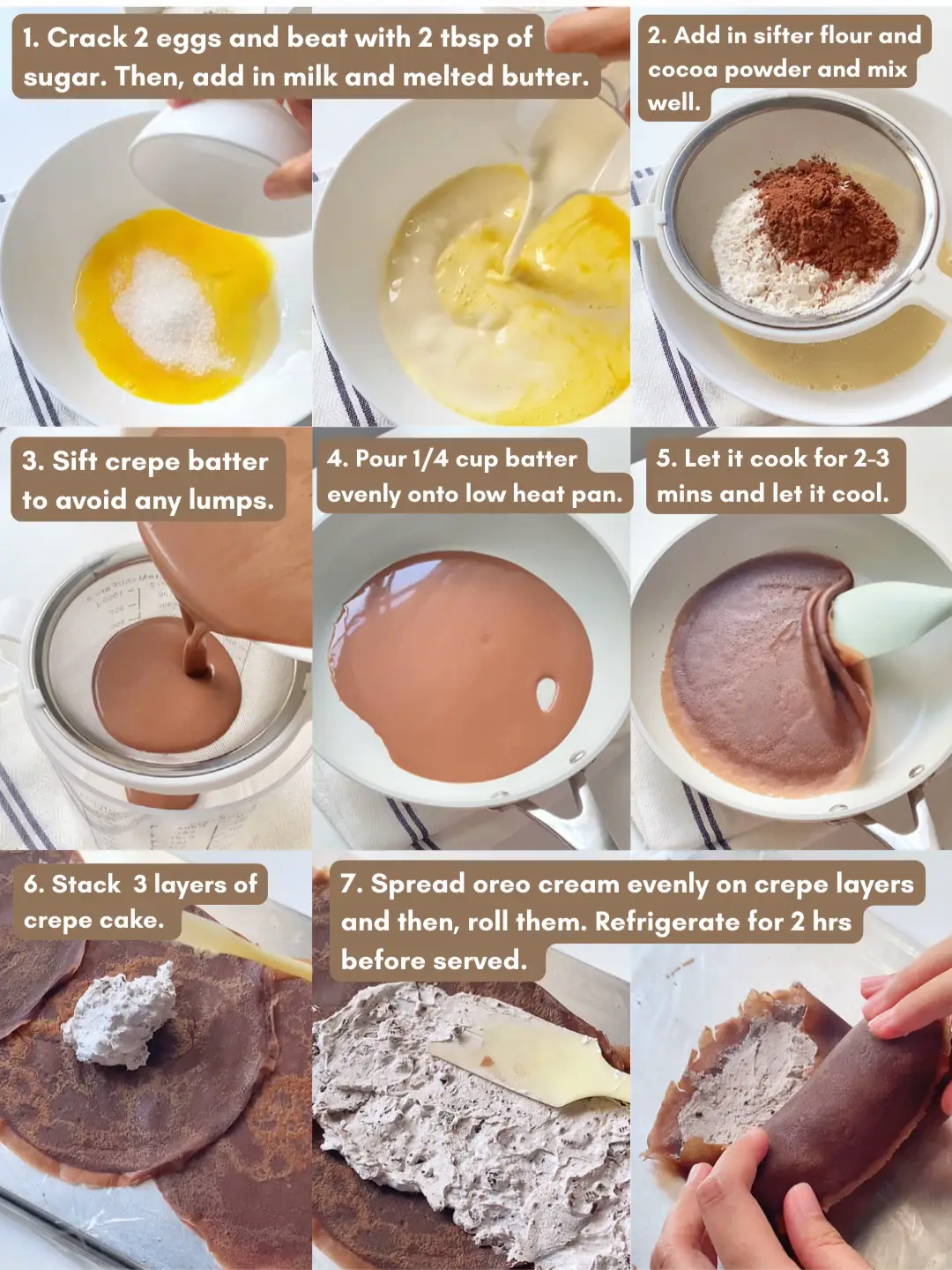 1. Crack 2 eggs and beat with 2 tbsp of sugar. Then, add in milk and melted butter.

2. Add in sifter flour and cocoa powder and mix well.

3. Sift crepe batter to avoid any lumps.

4. Pour 1/4 cup batter evenly onto low heat pan.

5. Let it cook for 2-3 mins and let it cool.

6. Stack 3 layers of crepe cake.

7. Spread oreo cream evenly on crepe layers and then, roll them. Refrigerate for 2 hrs before served.