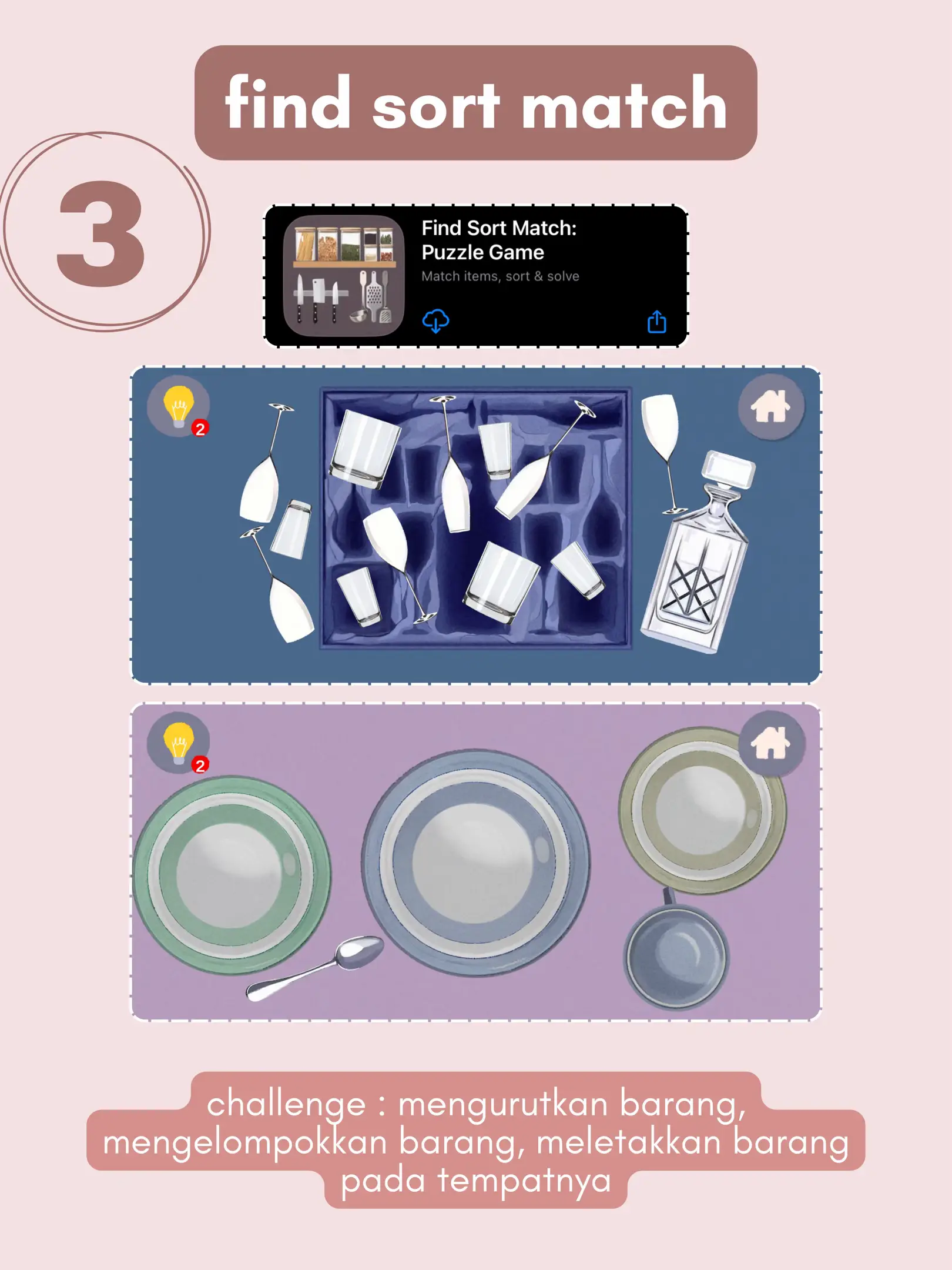 find sort match

3

Find Sort Match: Puzzle Game
Match items, sort & solve

2

2

challenge : mengurutkan barang, mengelompokkan barang, meletakkan barang pada tempatnya