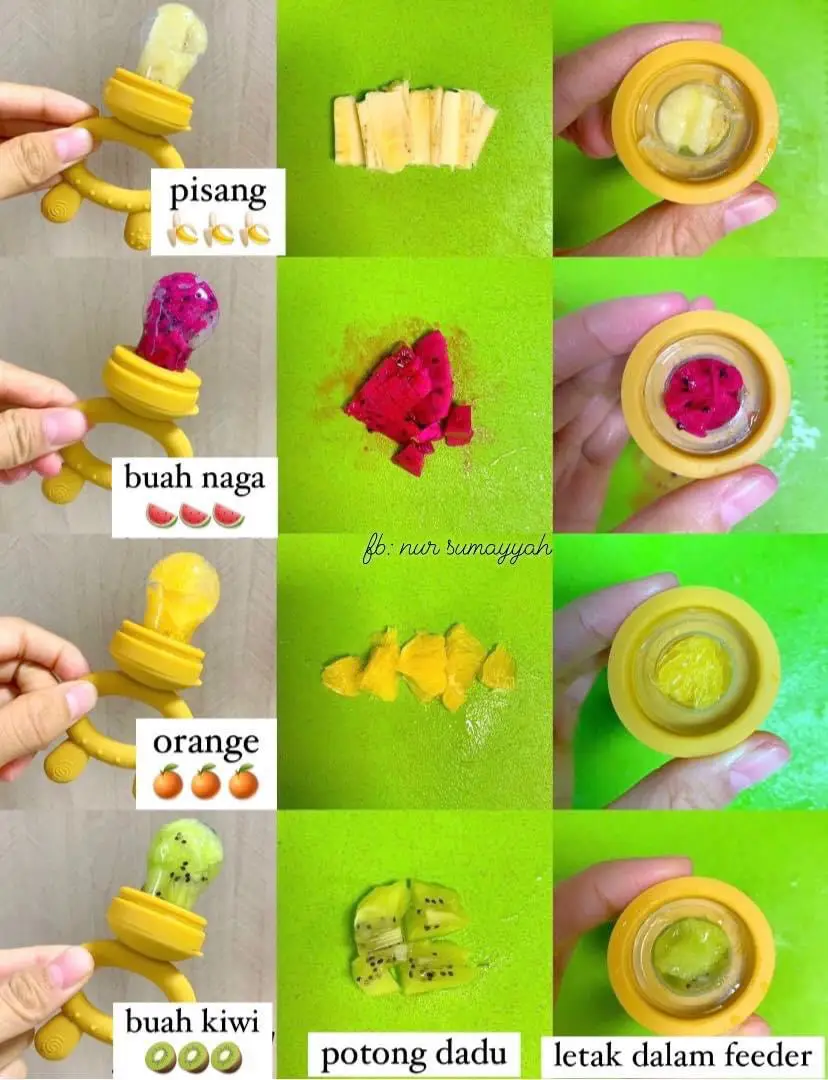 pisang 🍌🍌🍌

buah naga 🍉🍉🍉

fb: nur sumayyah

orange 🍊🍊🍊

buah kiwi 🥝🥝🥝

potong dadu

letak dalam feeder