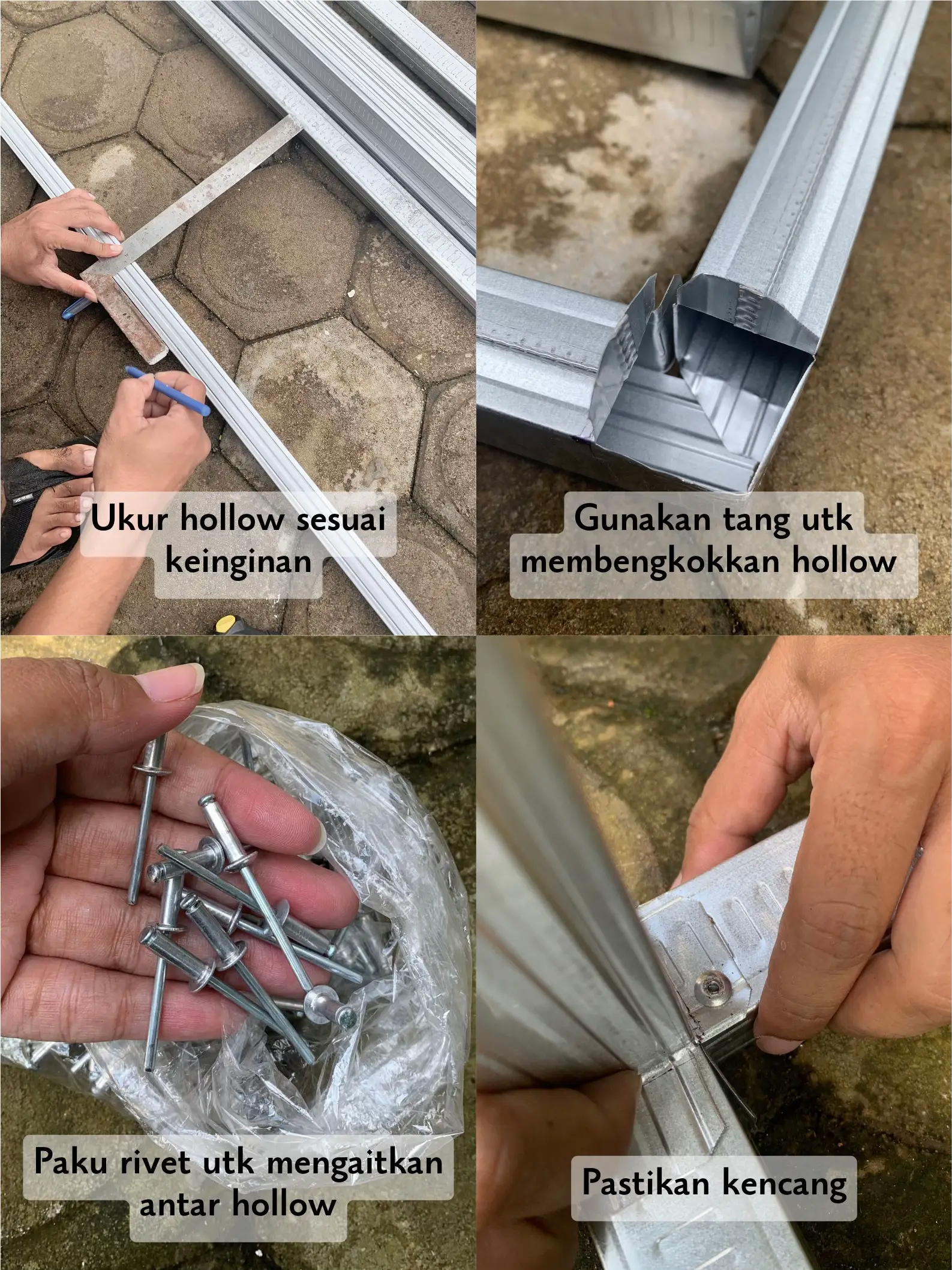 Ukur hollow sesuai keinginan

Gunakan tang utk membengkokkan hollow

Paku rivet utk mengaitkan antar hollow

Pastikan kencang