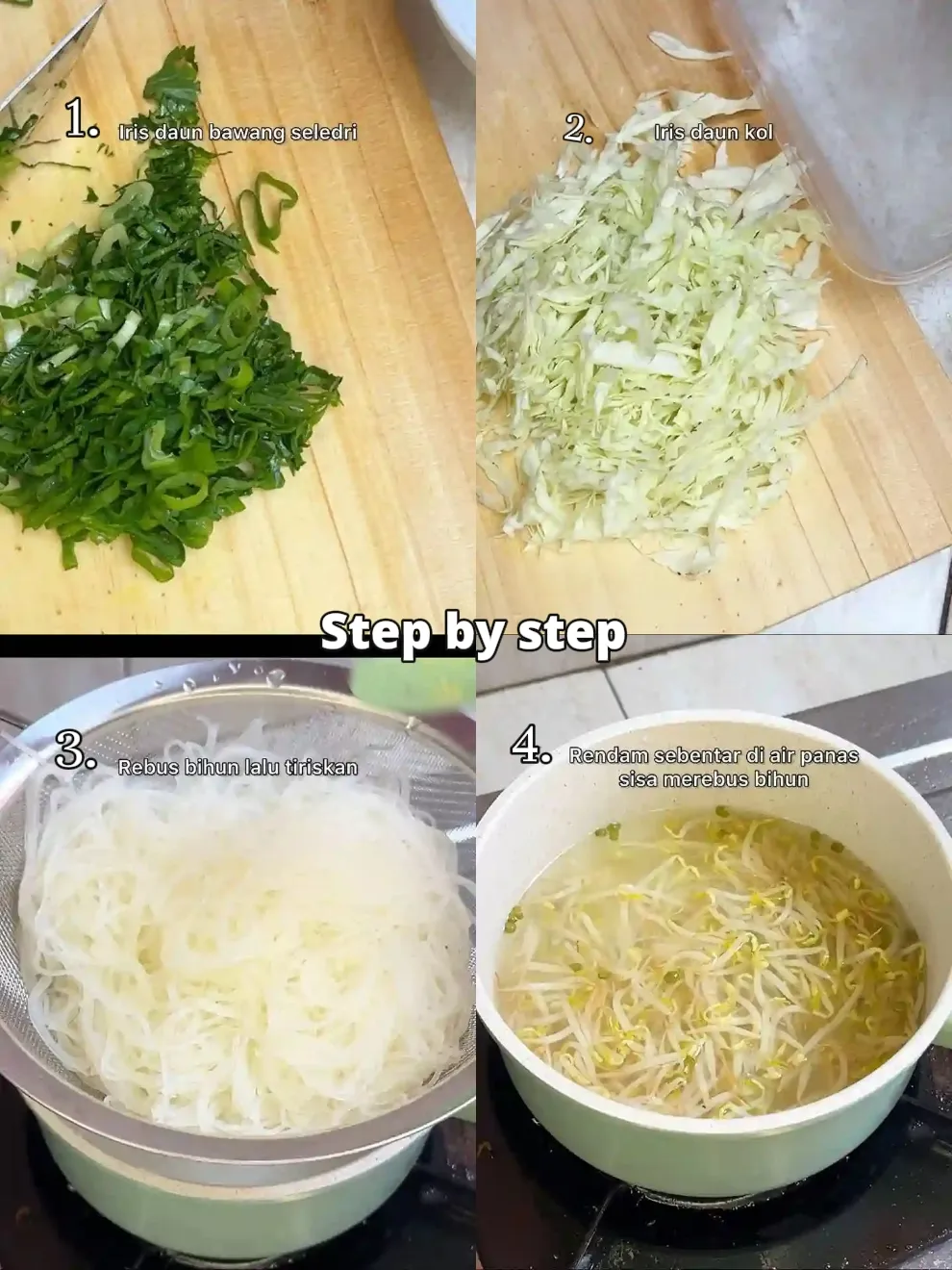 1. Iris daun bawang seledri

2. Iris daun kol

Step by step

3. Rebus bihun lalu tiriskan

4. Rendam sebentar di air panas sisa merebus bihun