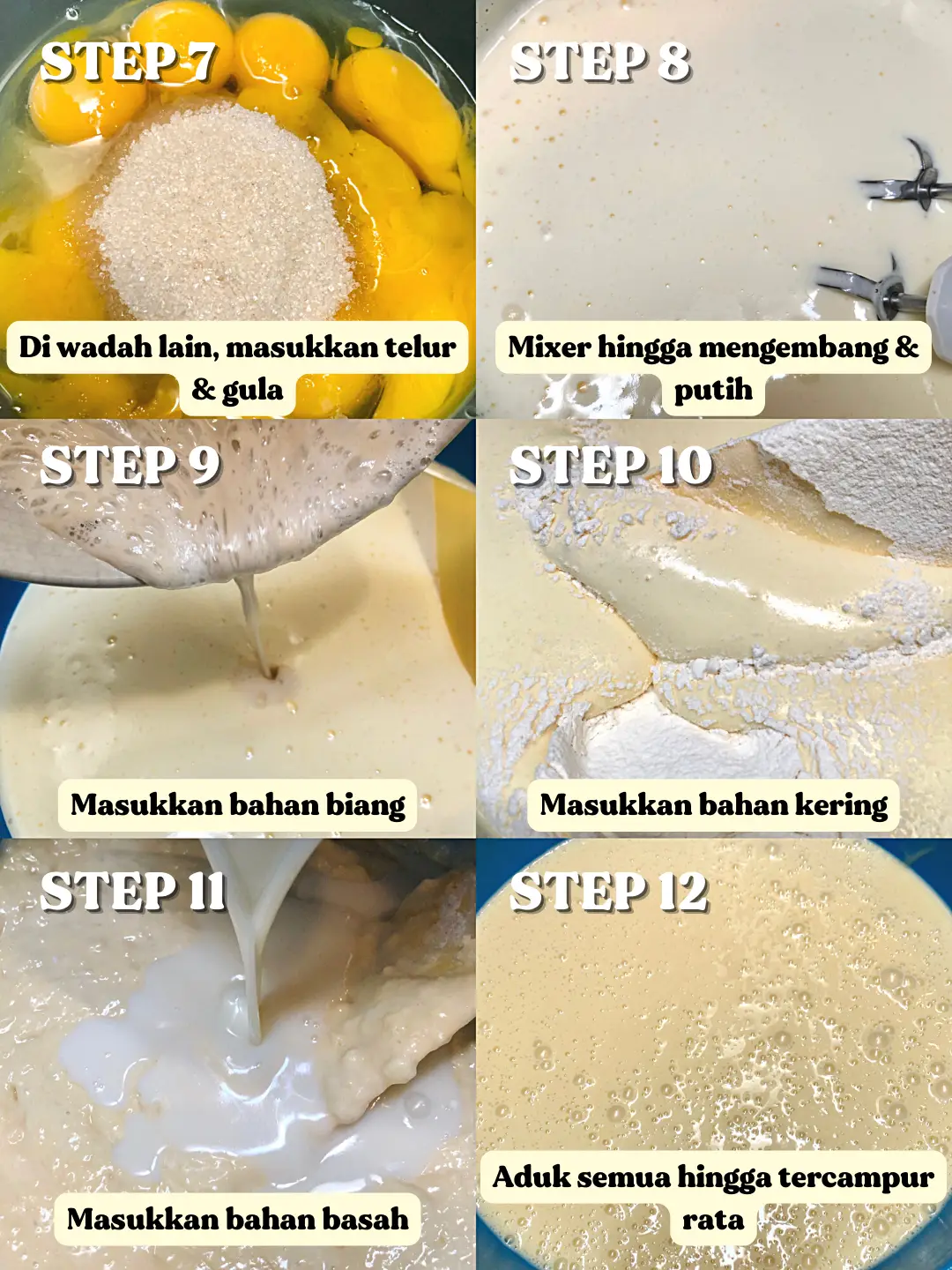 STEP 7

Di wadah lain, masukkan telur & gula

STEP 8

Mixer hingga mengembang & putih

STEP 9

Masukkan bahan biang

STEP 10

Masukkan bahan kering

STEP 11

Masukkan bahan basah

STEP 12

Aduk semua hingga tercampur rata