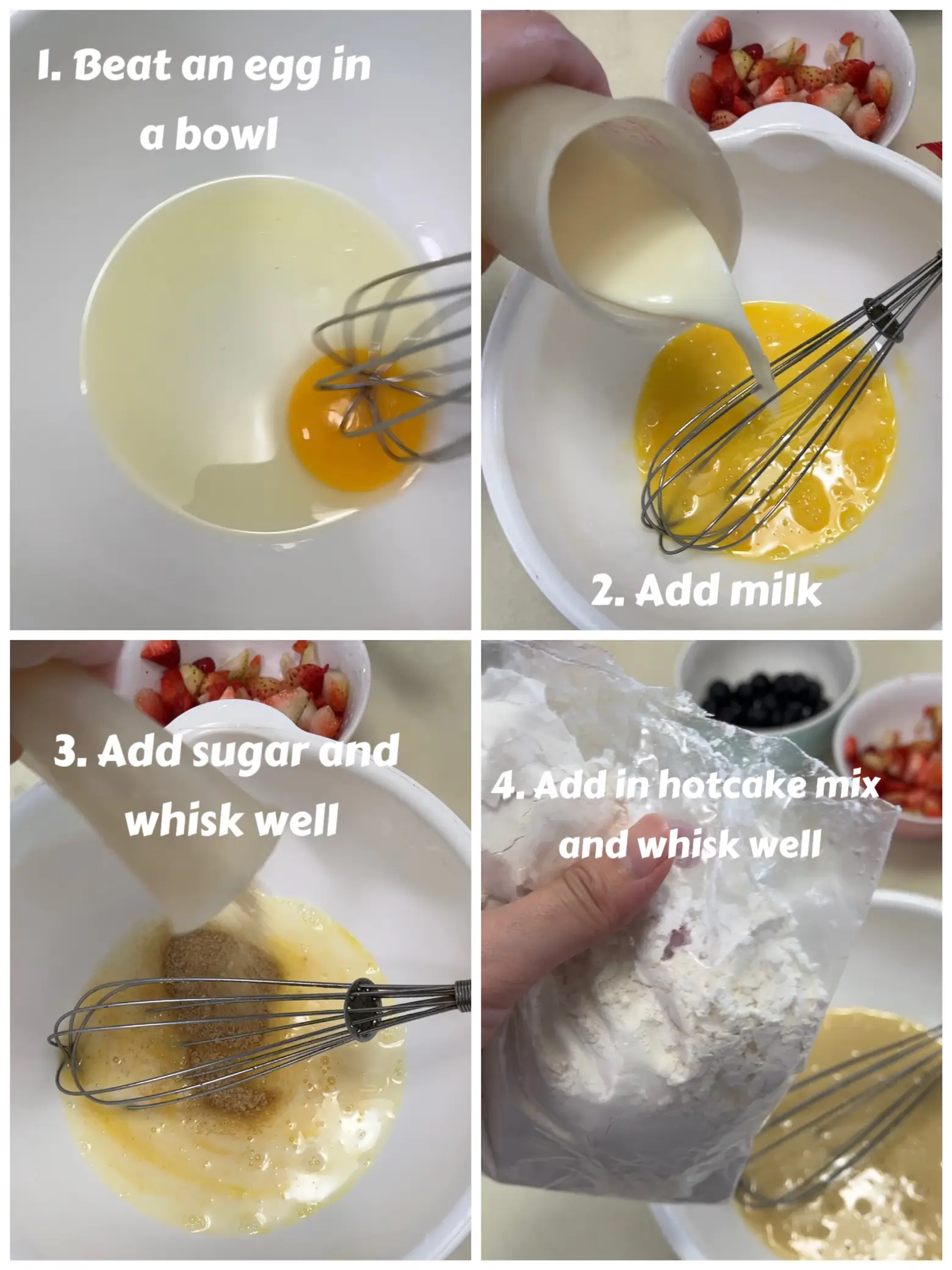 1. Beat an egg in a bowl

2. Add milk

3. Add sugar and whisk well

4. Add in hotcake mix and whisk well