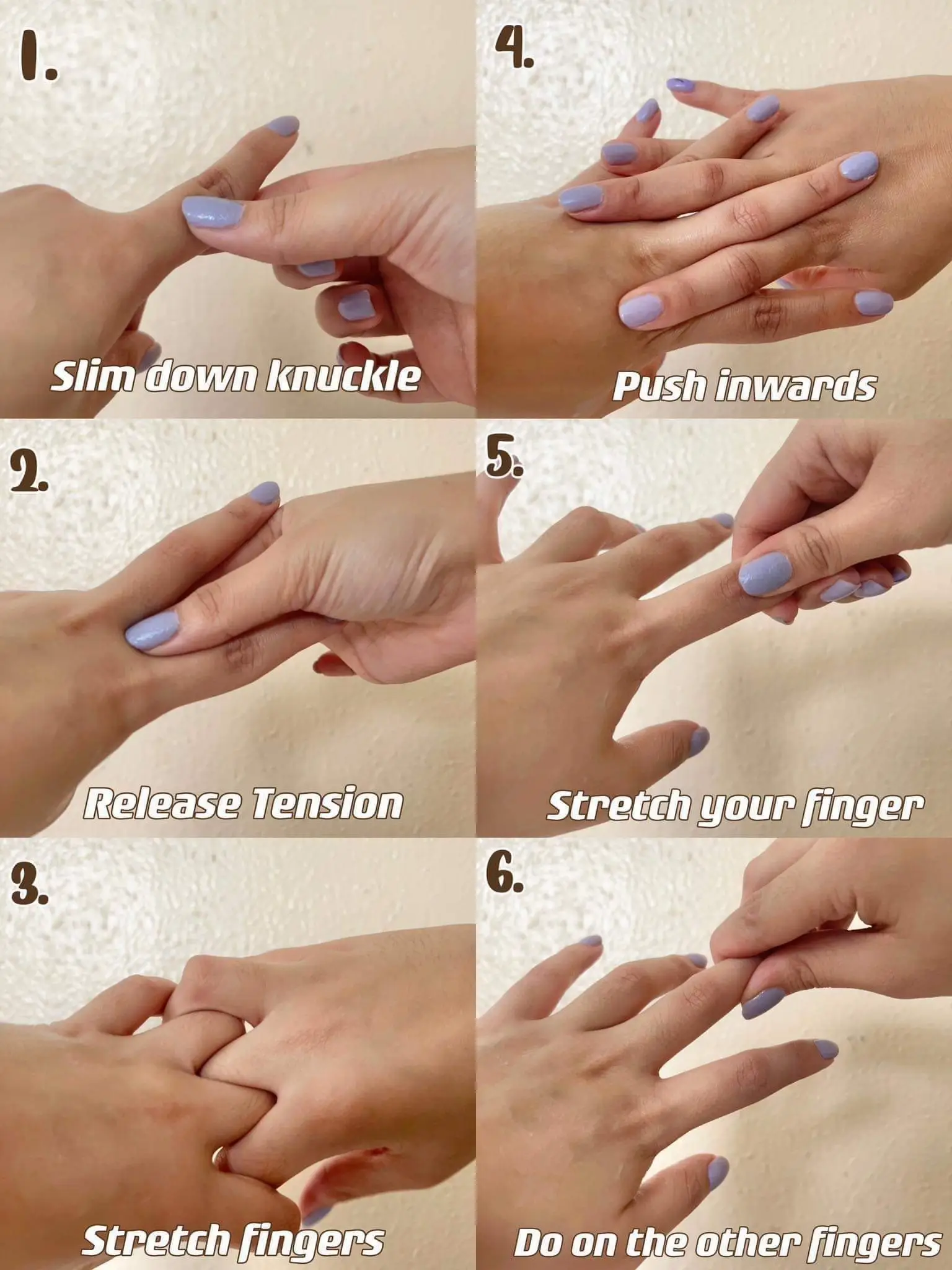 1.
Slim down knuckle

2.
Release Tension

3.
Stretch fingers

4.
Push inwards

5.
Stretch your finger

6.
Do on the other fingers