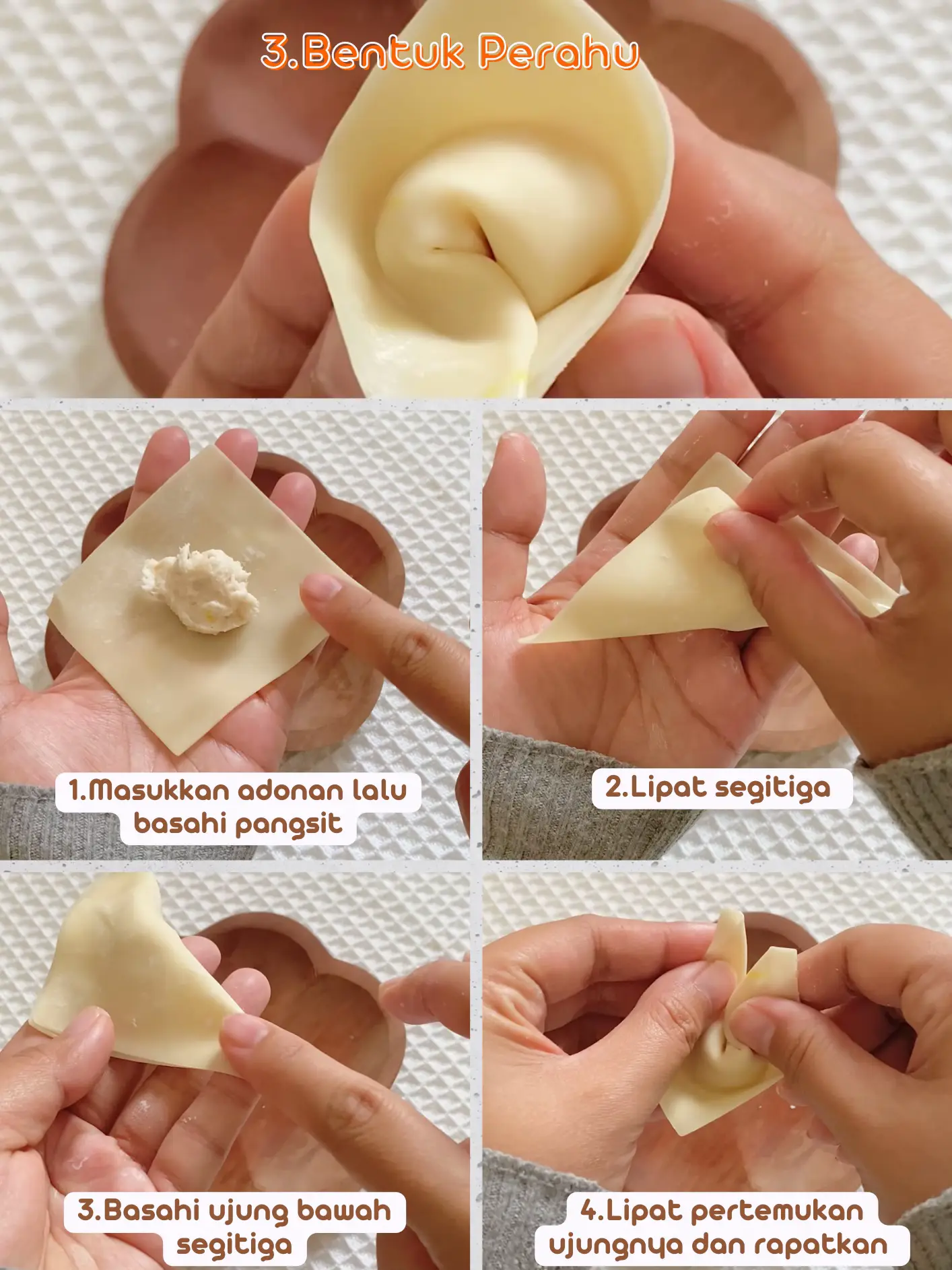 3.Bentuk Perahu

1.Masukkan adonan lalu basahi pangsit

2.Lipat segitiga

3.Basahi ujung bawah segitiga

4.Lipat pertemukan ujungnya dan rapatkan