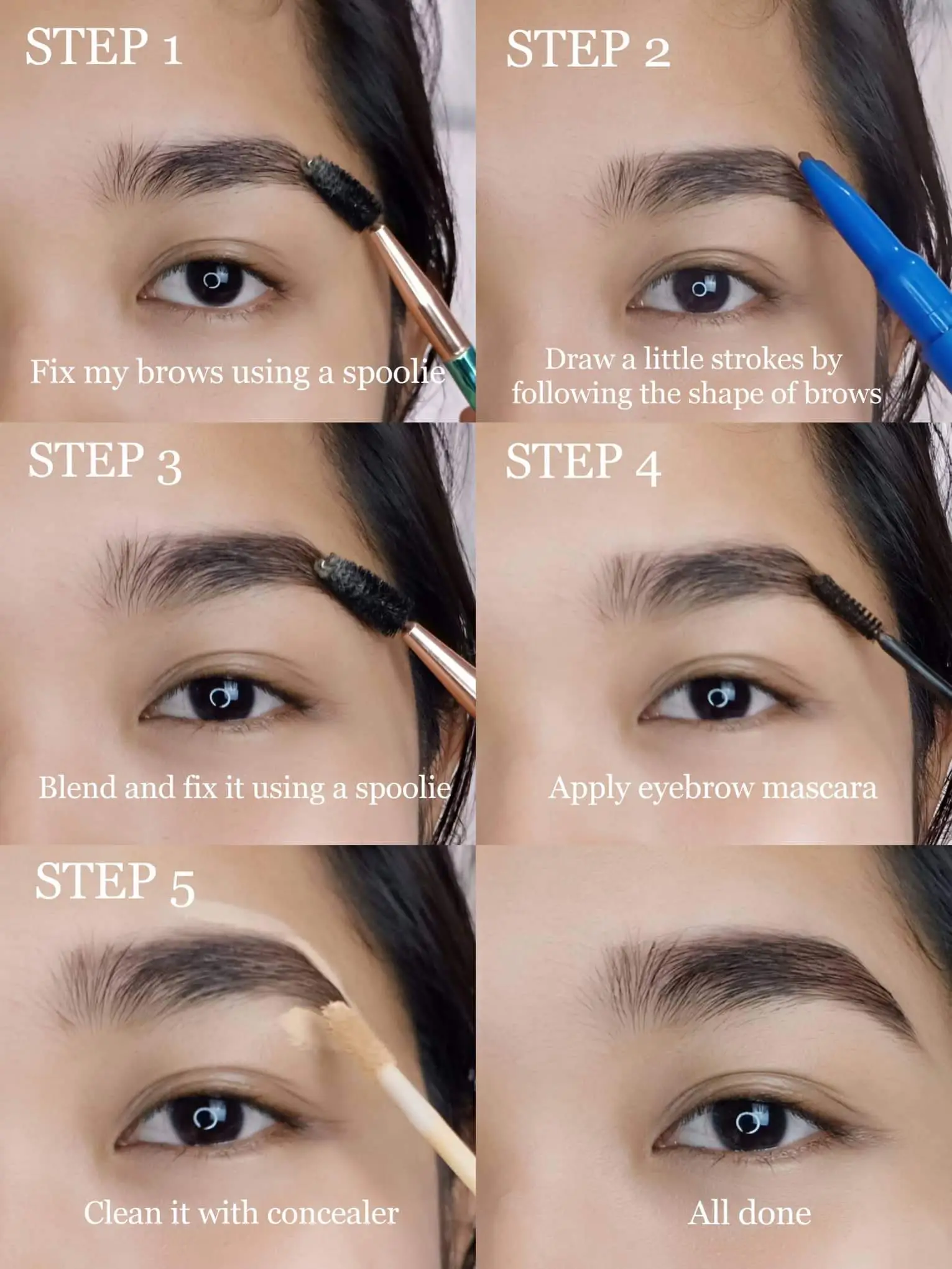 STEP 1

Fix my brows using a spoolie

STEP 2

Draw a little strokes by following the shape of brows

STEP 3

Blend and fix it using a spoolie

STEP 4

Apply eyebrow mascara

STEP 5

Clean it with concealer

All done