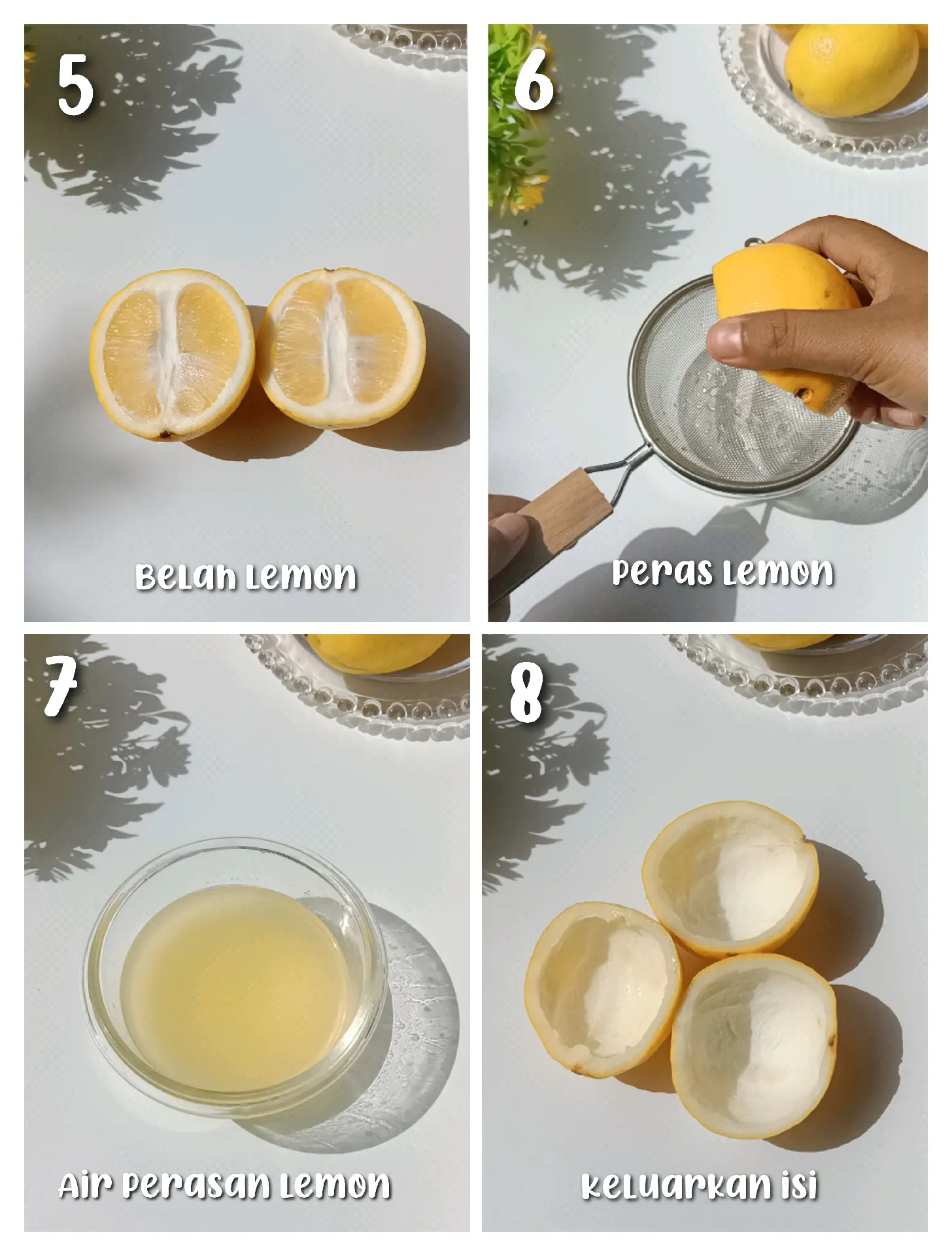 5

Belah Lemon

6

Peras Lemon

7

Air Perasan Lemon

8

Keluarkan isi