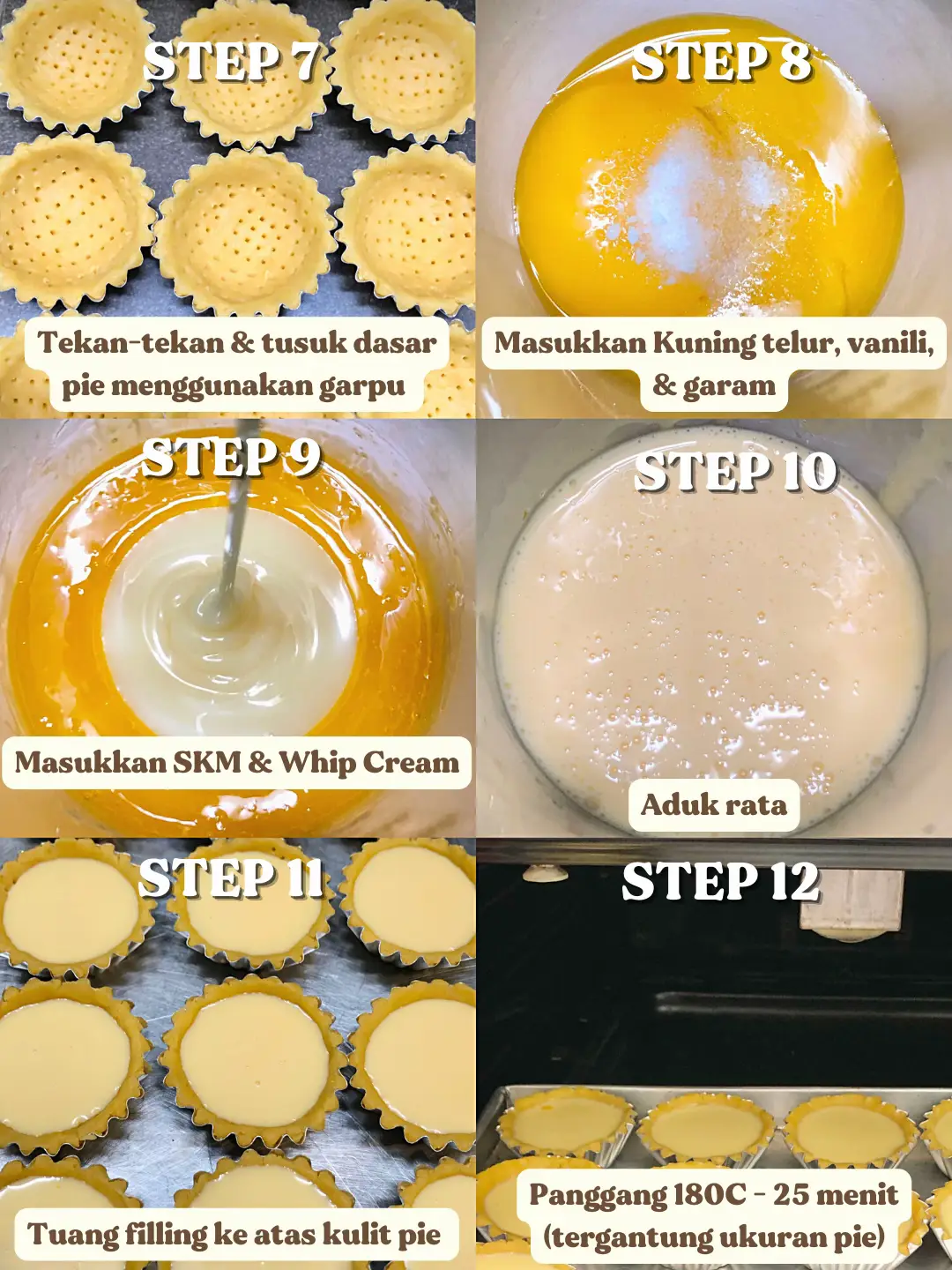 STEP 7

Tekan-tekan & tusuk dasar pie menggunakan garpu

STEP 8

Masukkan Kuning telur, vanili, & garam

STEP 9

Masukkan SKM & Whip Cream

STEP 10

Aduk rata

STEP 11

Tuang filling ke atas kulit pie

STEP 12

Panggang 180C - 25 menit (tergantung ukuran pie)