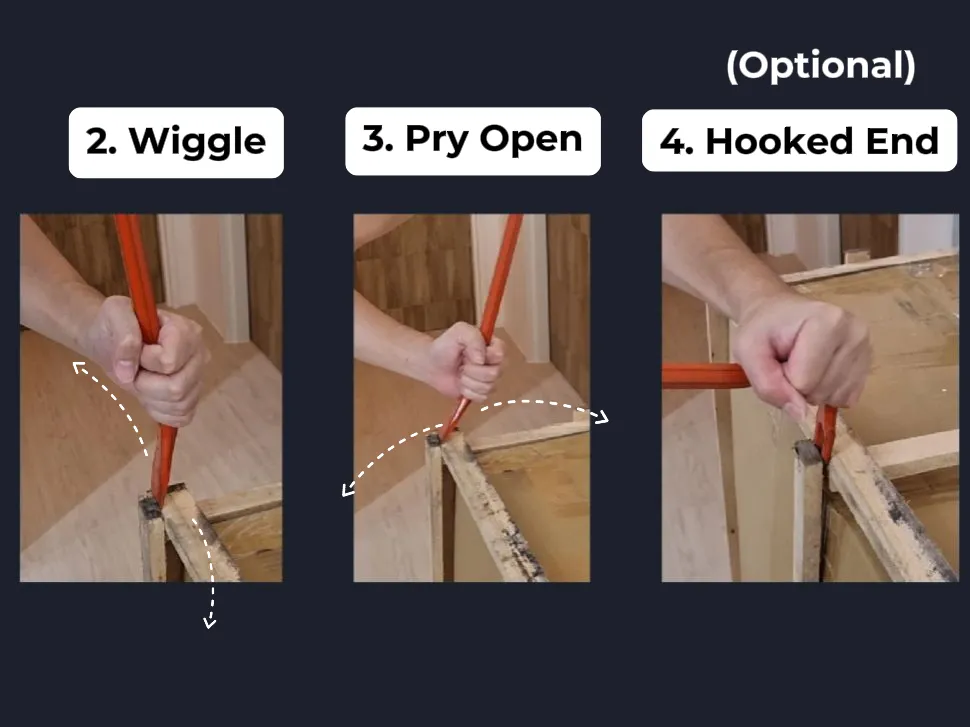 (Optional)

2. Wiggle

3. Pry Open

4. Hooked End