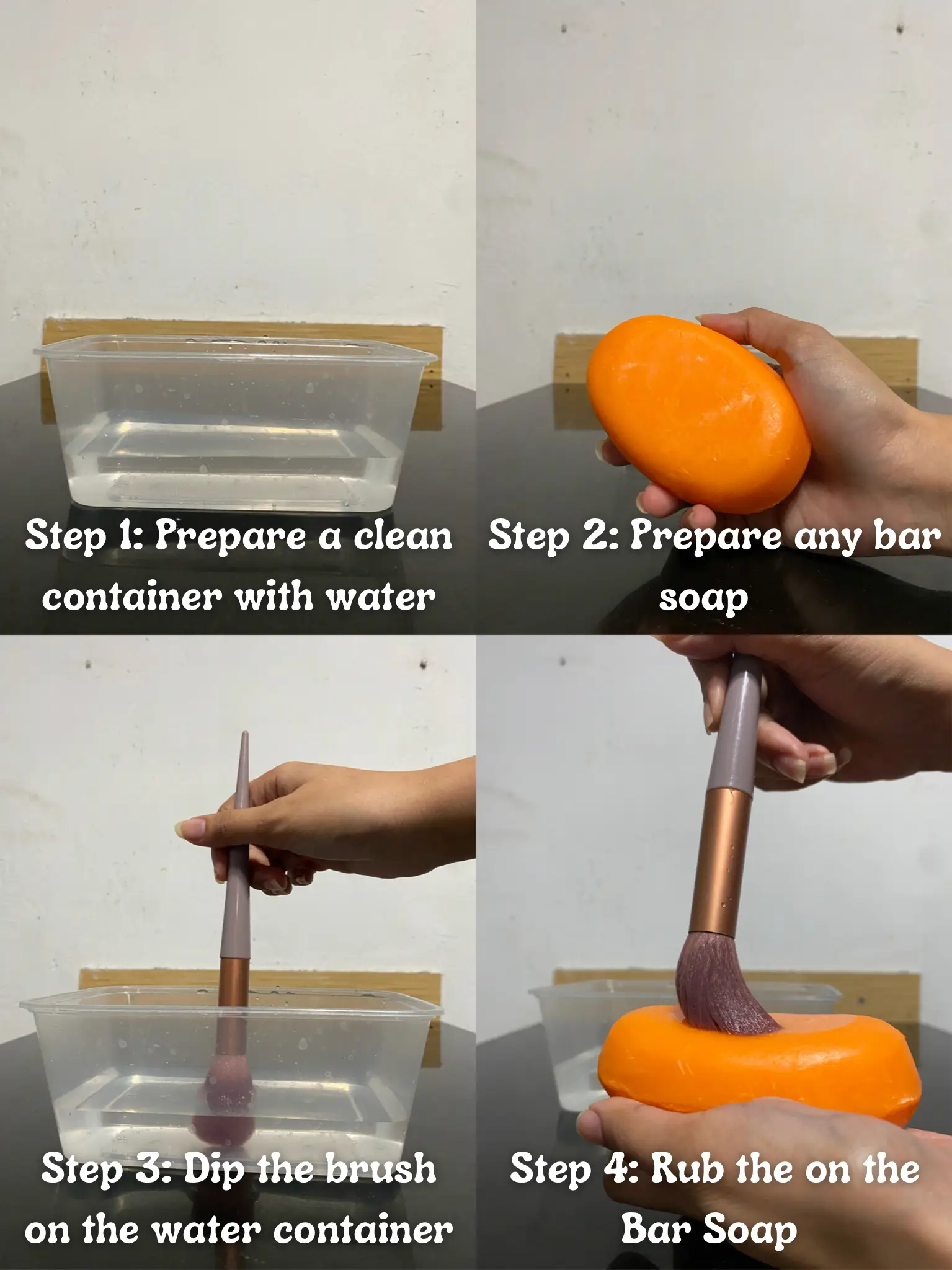 Step 1: Prepare a clean container with water

Step 2: Prepare any bar soap

Step 3: Dip the brush on the water container

Step 4: Rub the on the Bar Soap