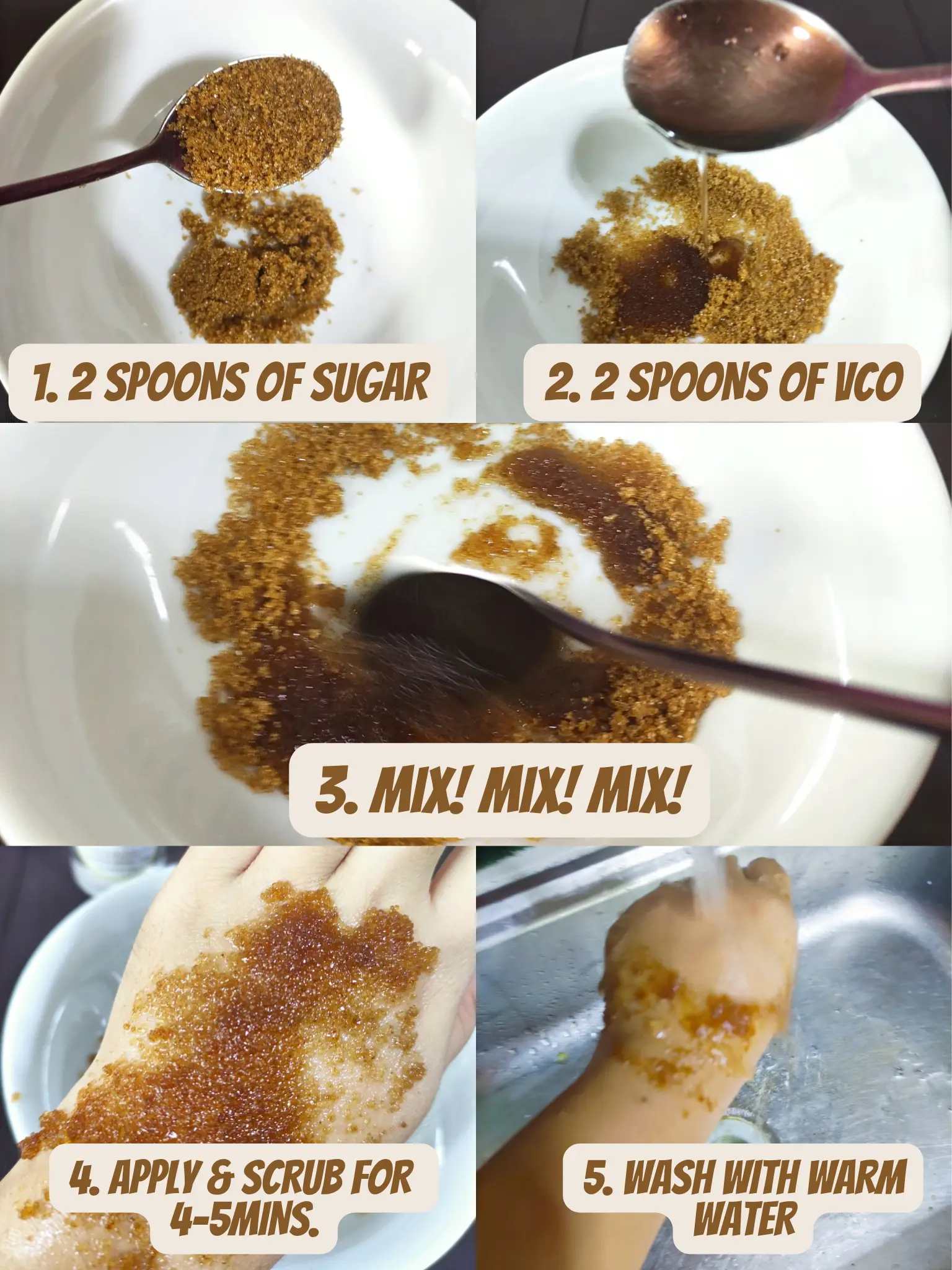 1. 2 SPOONS OF SUGAR

2. 2 SPOONS OF VCO

3. MIX! MIX! MIX!

4. APPLY & SCRUB FOR 4-5MINS.

5. WASH WITH WARM WATER