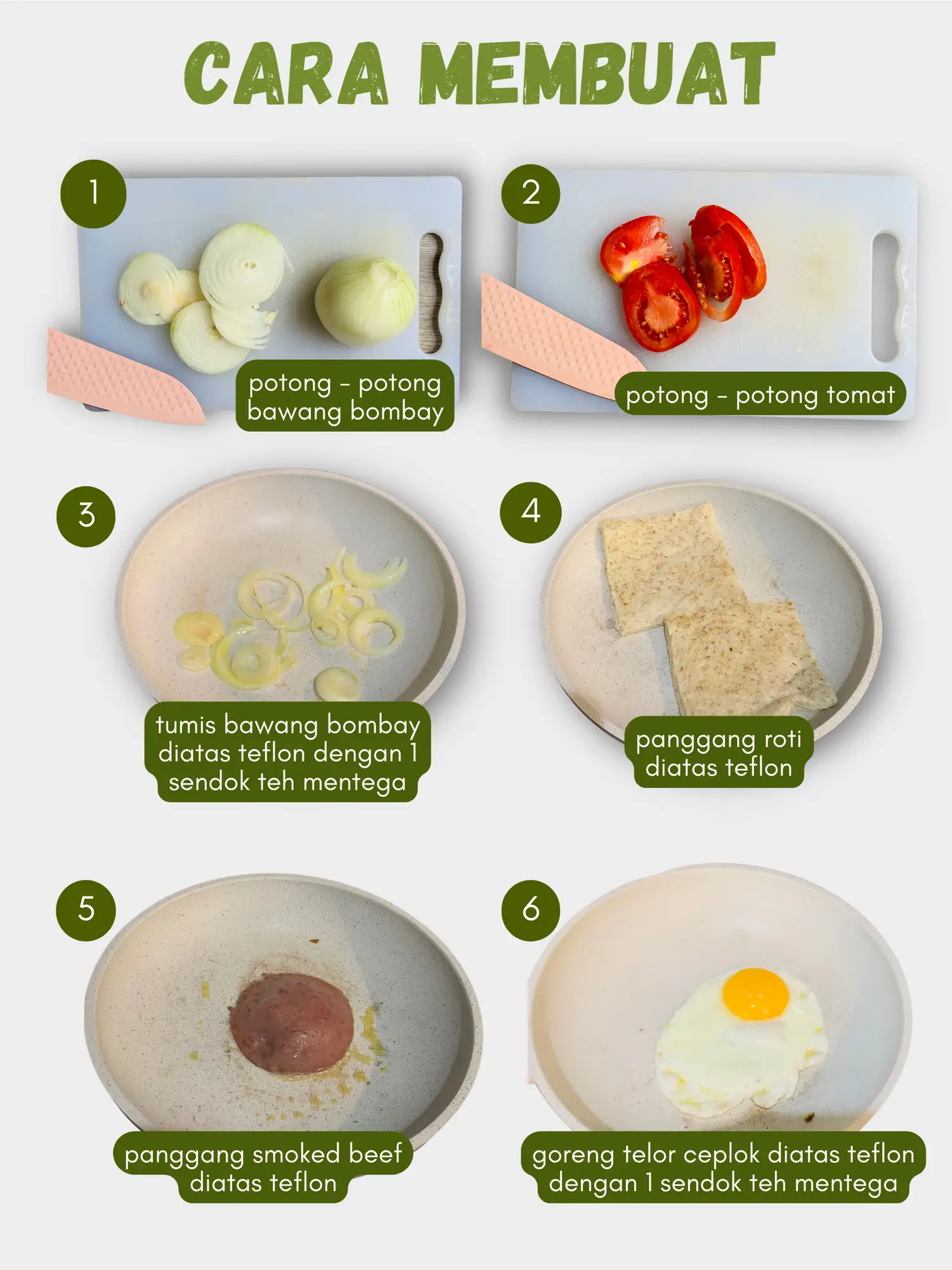 CARA MEMBUAT

1

potong - potong bawang bombay

2

potong - potong tomat

3

tumis bawang bombay diatas teflon dengan 1 sendok teh mentega

4

panggang roti diatas teflon

5

panggang smoked beef diatas teflon

6

goreng telor ceplok diatas teflon dengan 1 sendok teh mentega