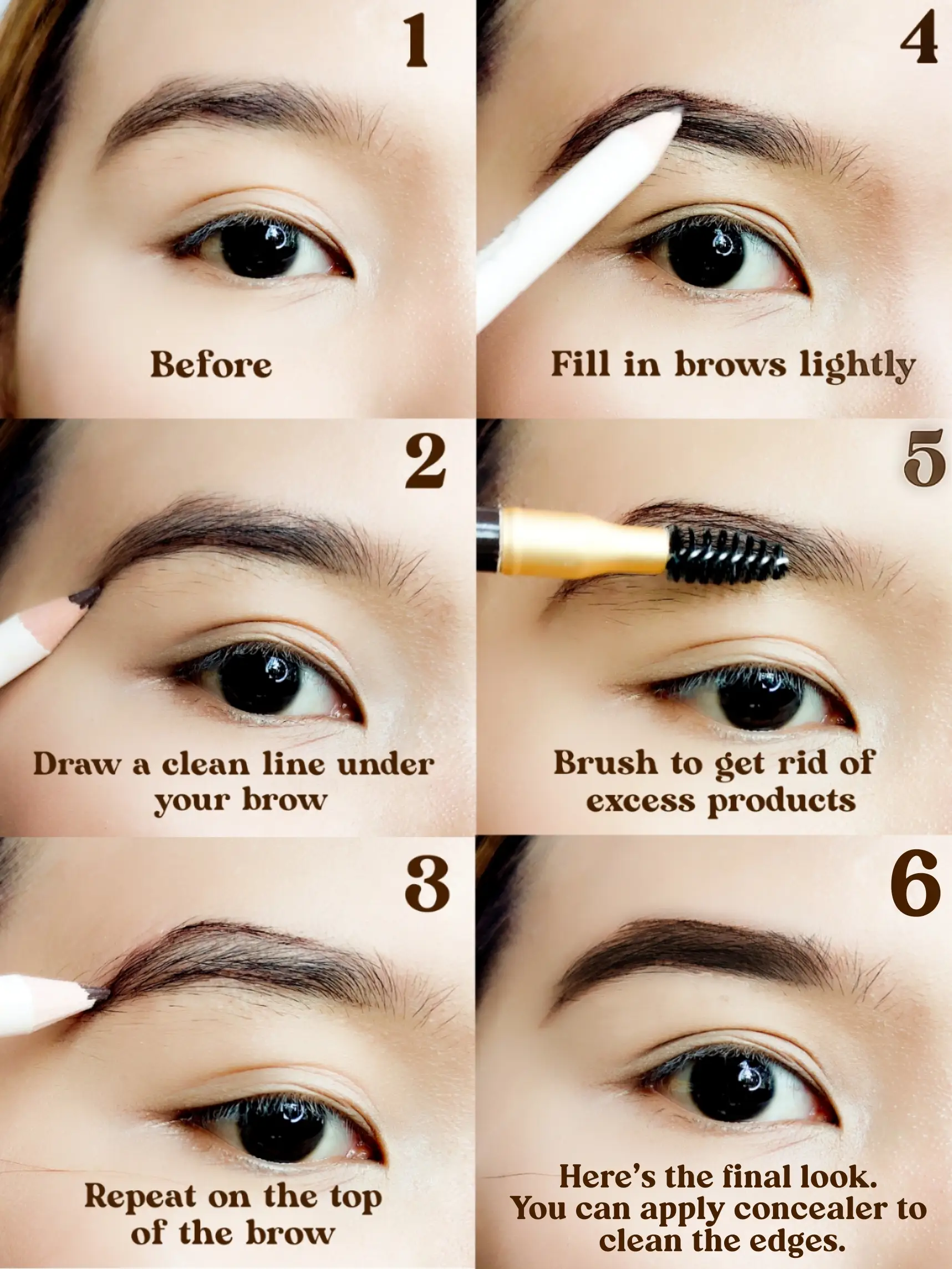 1

Before

2

Draw a clean line under your brow

3

Repeat on the top of the brow

4

Fill in brows lightly

5

Brush to get rid of excess products

6

Here's the final look. You can apply concealer to clean the edges.