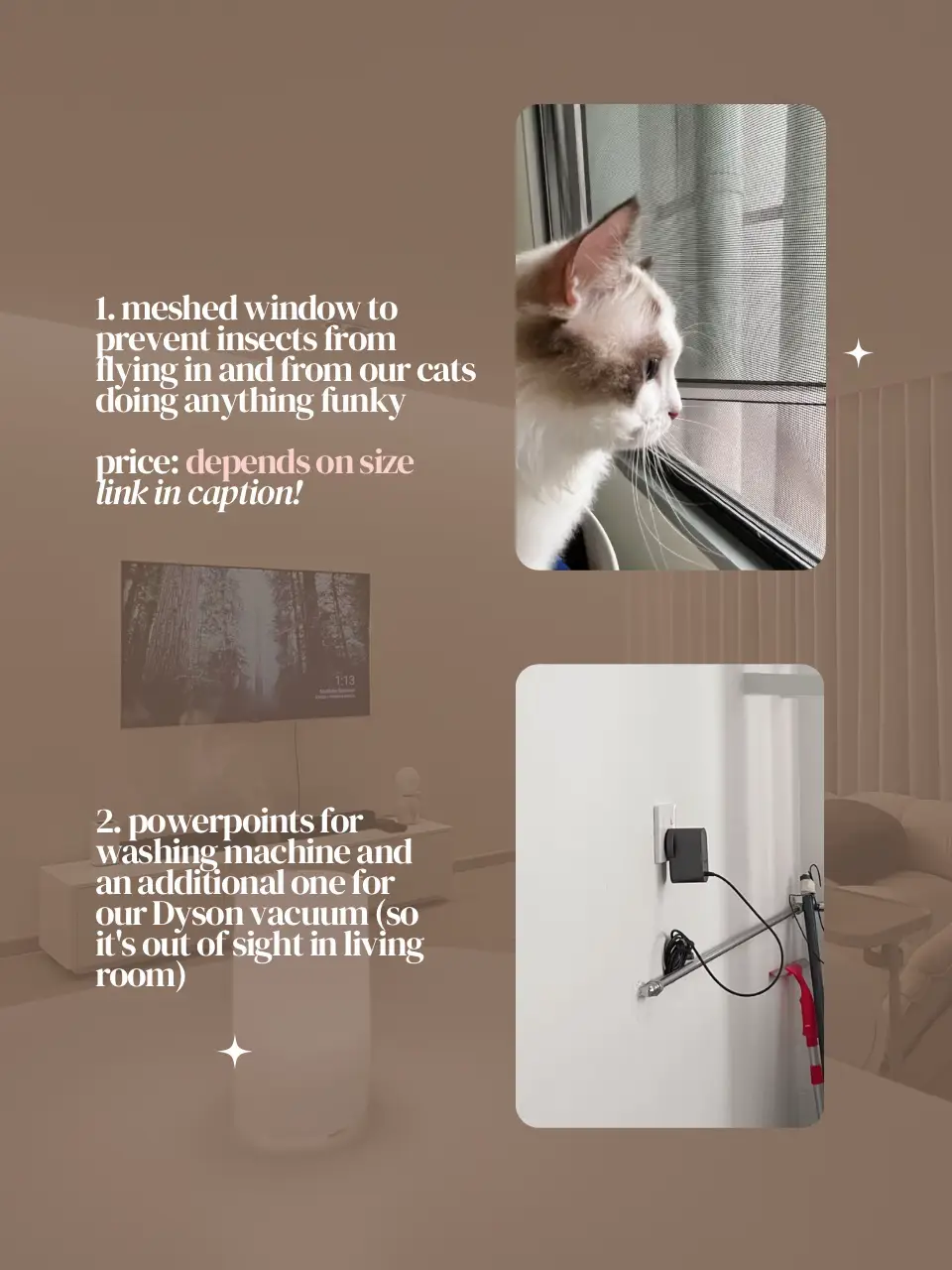 1. meshed window to prevent insects from flying in and from our cats doing anything funky

price: depends on size
link in caption!

1:13

2. powerpoints for washing machine and an additional one for our Dyson vacuum (so it's out of sight in living room)