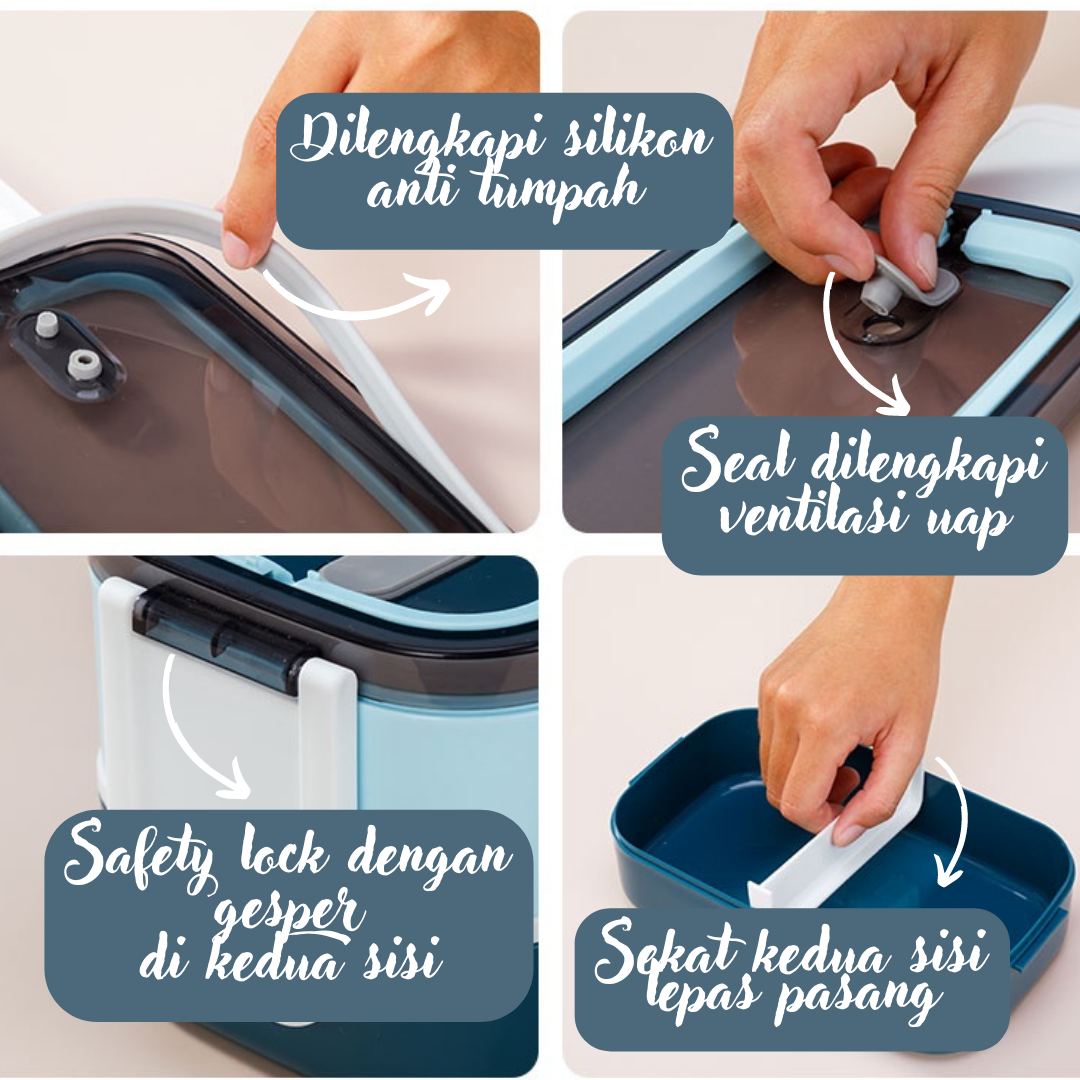 Dilengkapi silikon anti tumpah

Seal dilengkapi ventilasi uap

Safety lock dengan gesper di kedua sisi

Sekat kedua sisi lepas pasang